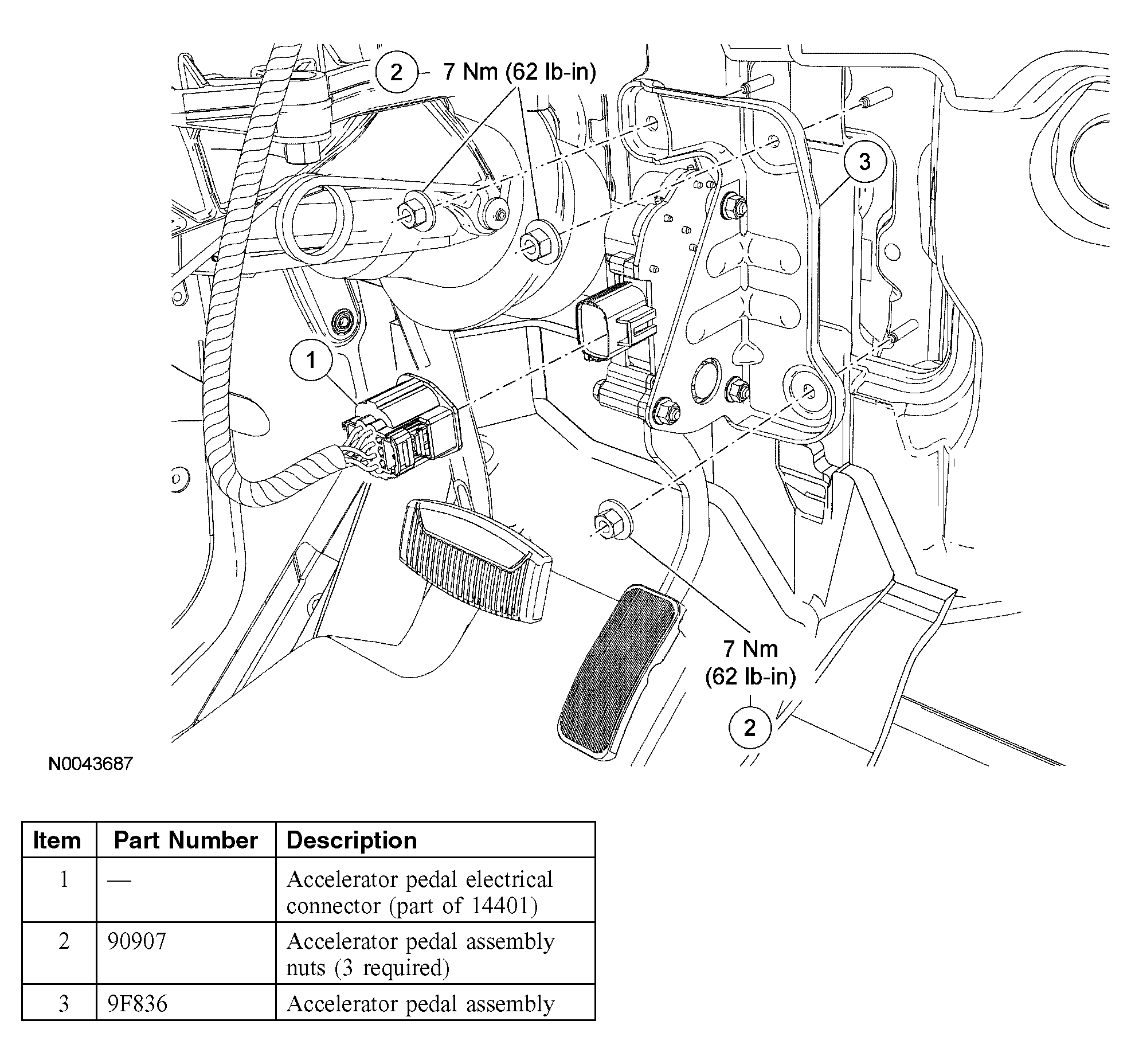 2 7 Nm (62 lb-in)

3

1

7 Nm
(62 lb-in)

2

N0043687

| Item | Part Number | Description |
|---|---|---|
| 1 | — | Accelerator pedal electrical connector (part of 14401) |
| 2 | 90907 | Accelerator pedal assembly nuts (3 required) |
| 3 | 9F836 | Accelerator pedal assembly |