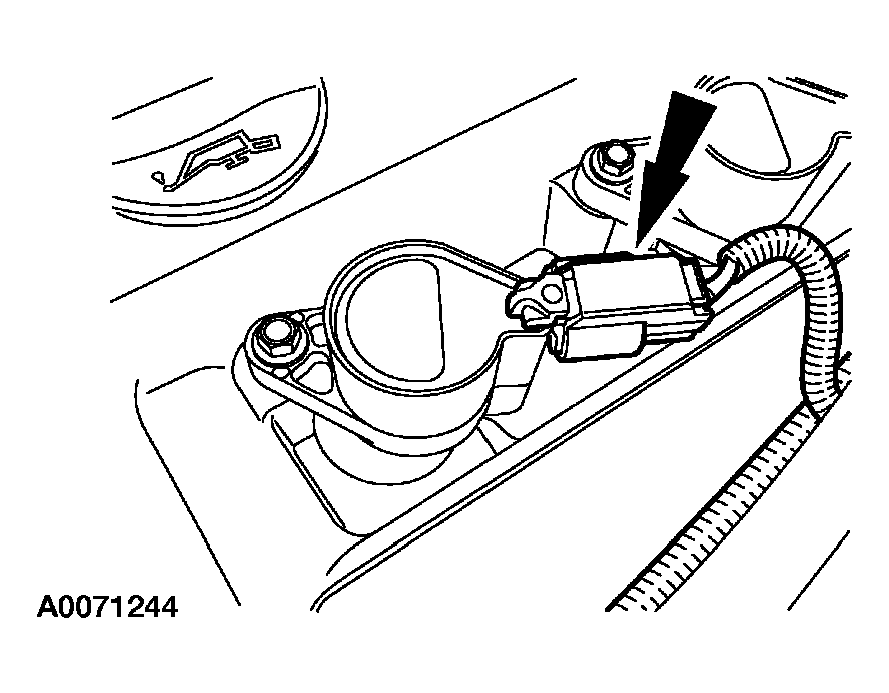 A0071244