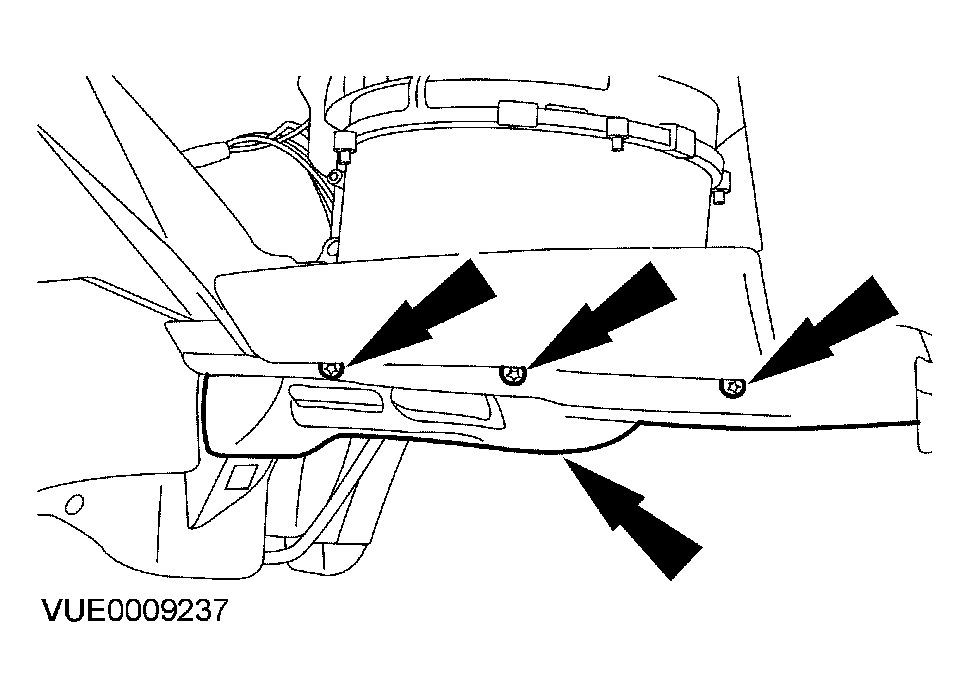 VUE0009237