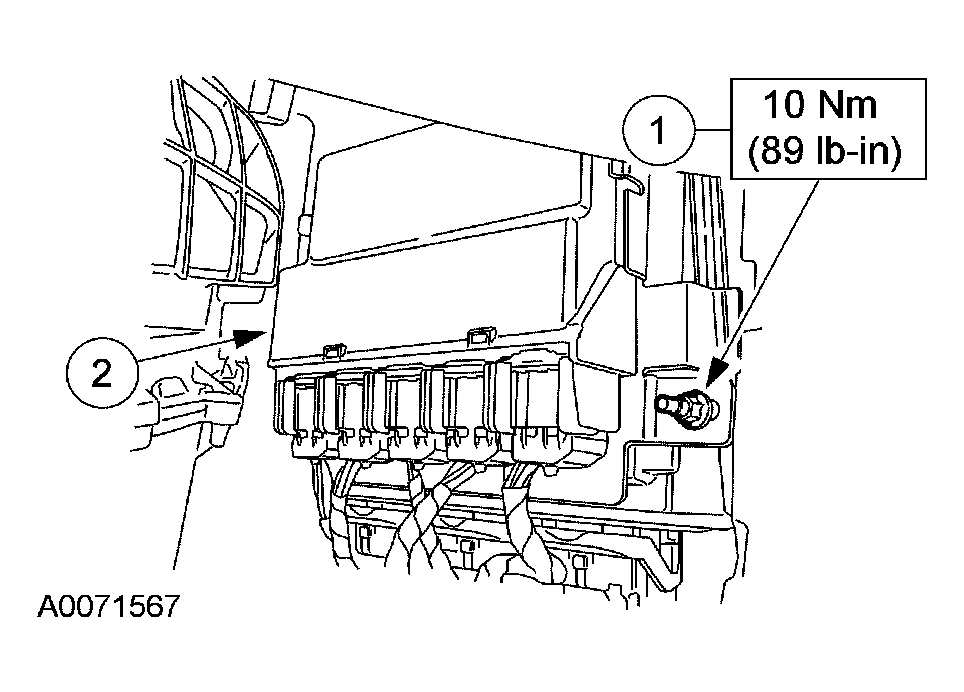 1

10 Nm
(89 lb-in)

2

A0071567