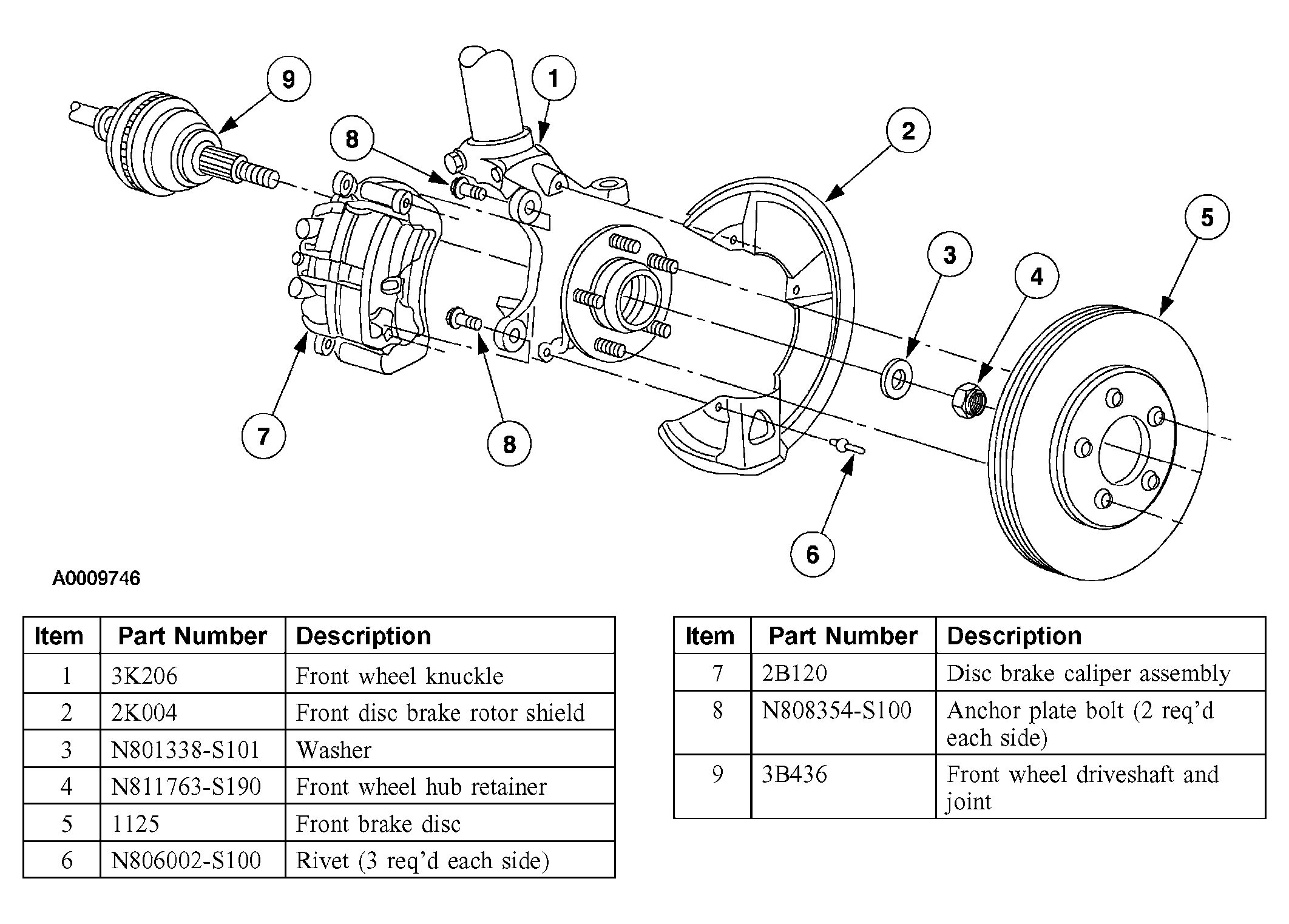 9
1
8
2
5
3
4
7
8
6

A0009746

| Item | Part Number | Description |
|---|---|---|
| 1 | 3K206 | Front wheel knuckle |
| 2 | 2K004 | Front disc brake rotor shield |
| 3 | N801338-S101 | Washer |
| 4 | N811763-S190 | Front wheel hub retainer |
| 5 | 1125 | Front brake disc |
| 6 | N806002-S100 | Rivet (3 req'd each side) |

| Item | Part Number | Description |
|---|---|---|
| 7 | 2B120 | Disc brake caliper assembly |
| 8 | N808354-S100 | Anchor plate bolt (2 req'd each side) |
| 9 | 3B436 | Front wheel driveshaft and joint |