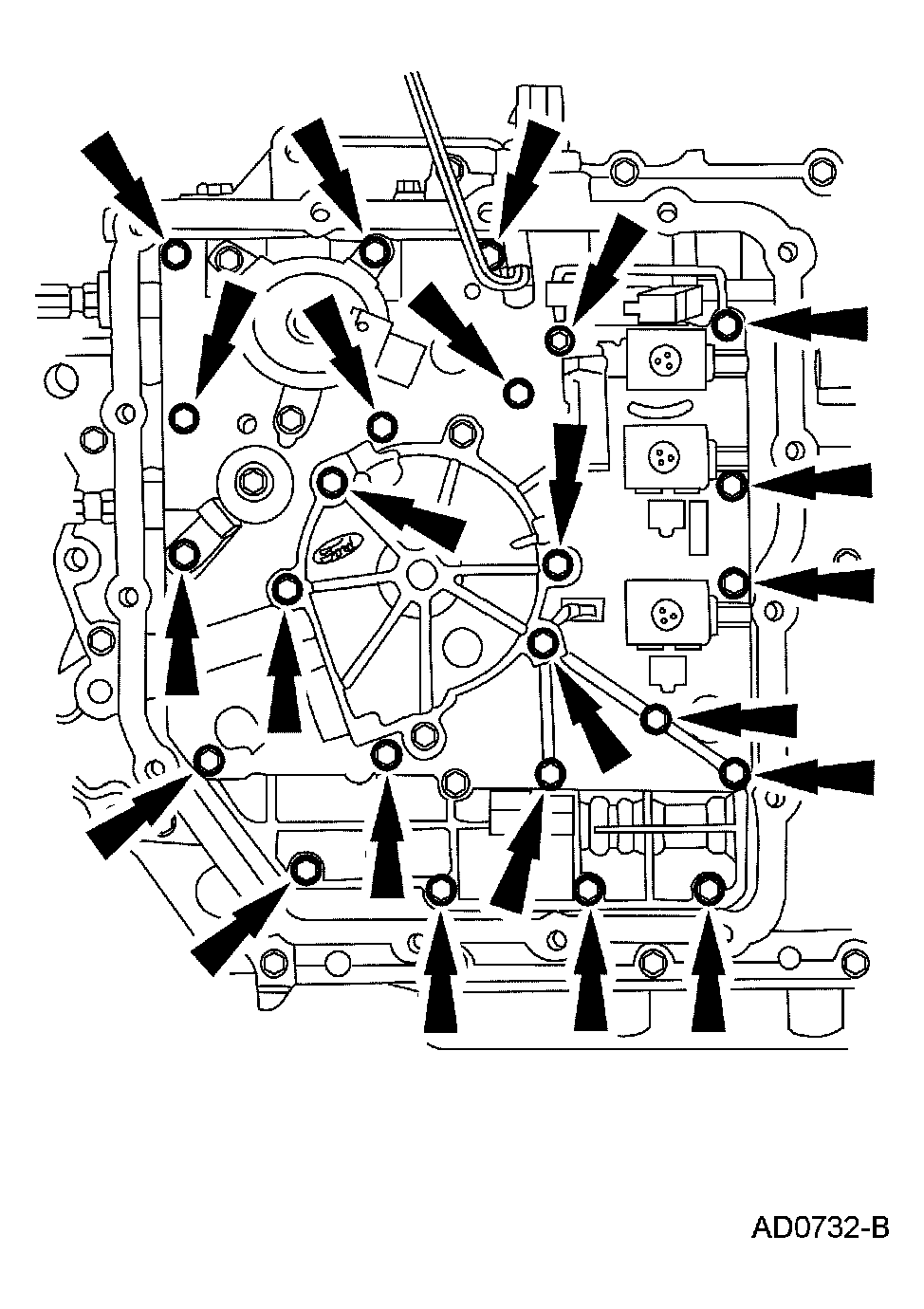 Ford

AD0732-B