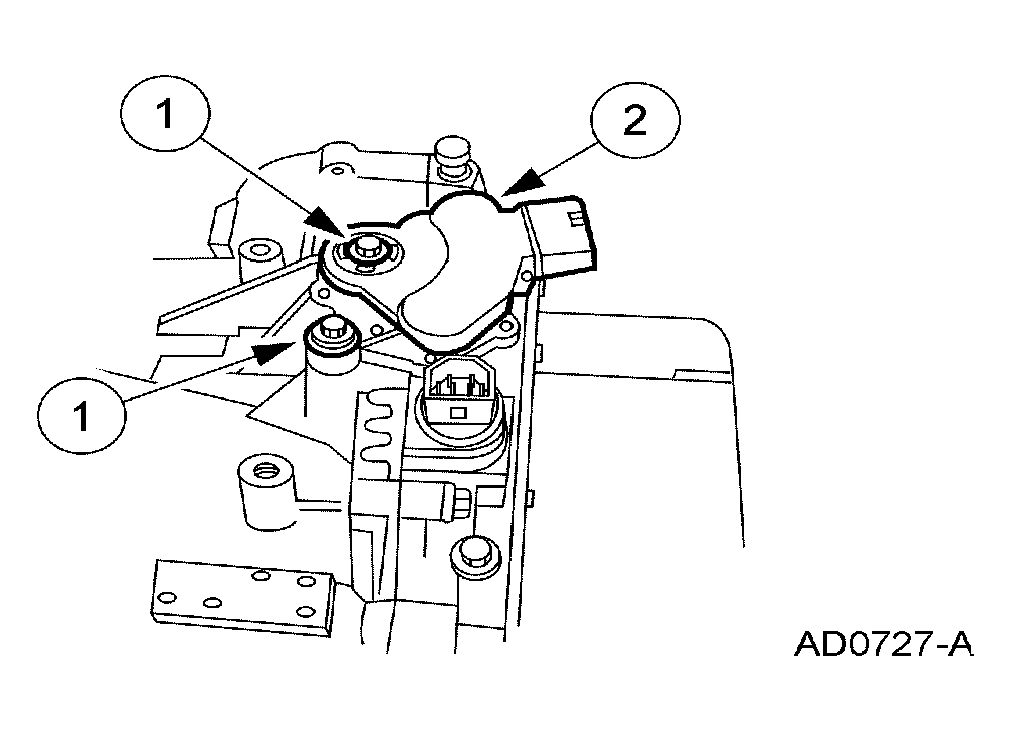 1

2

1

AD0727-A