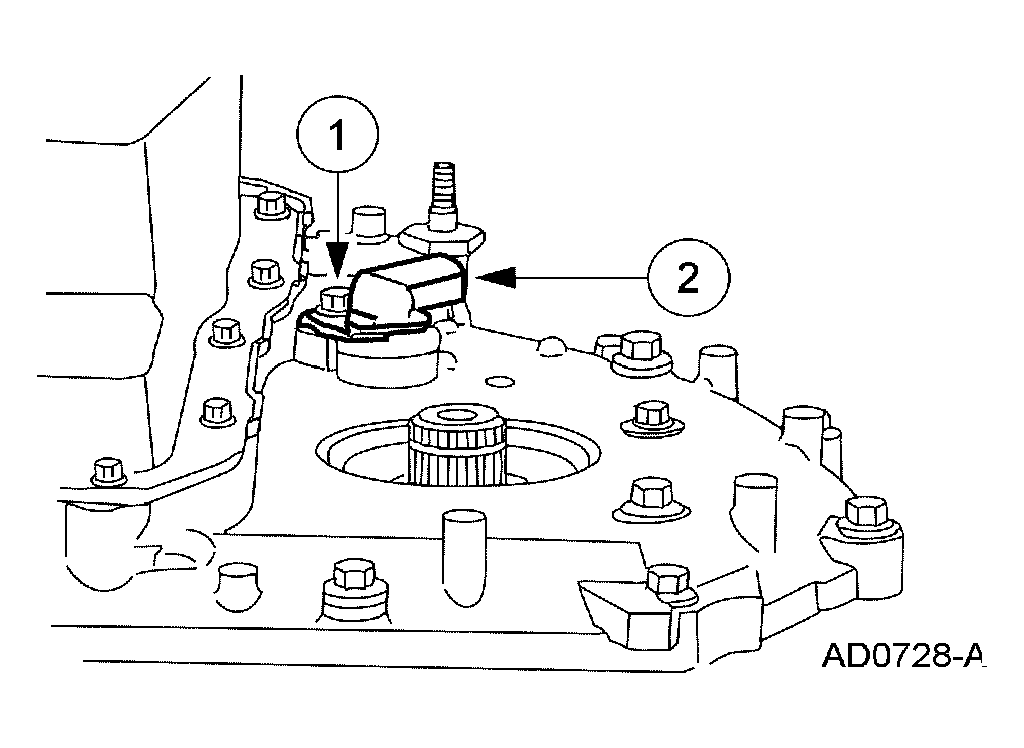 1
2
AD0728-A