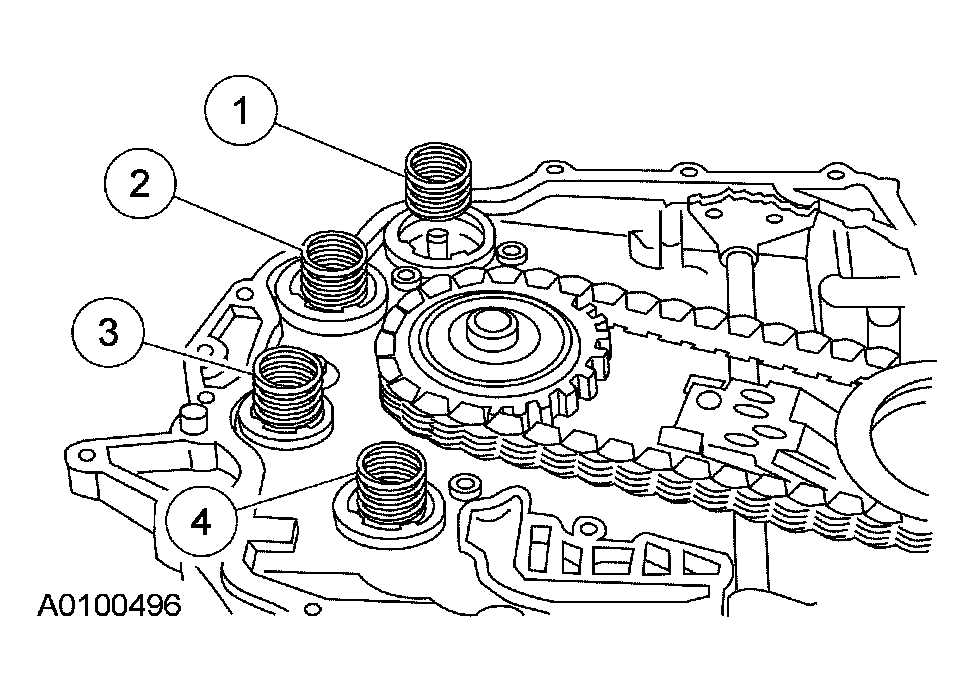 1
2
3
4
A0100496