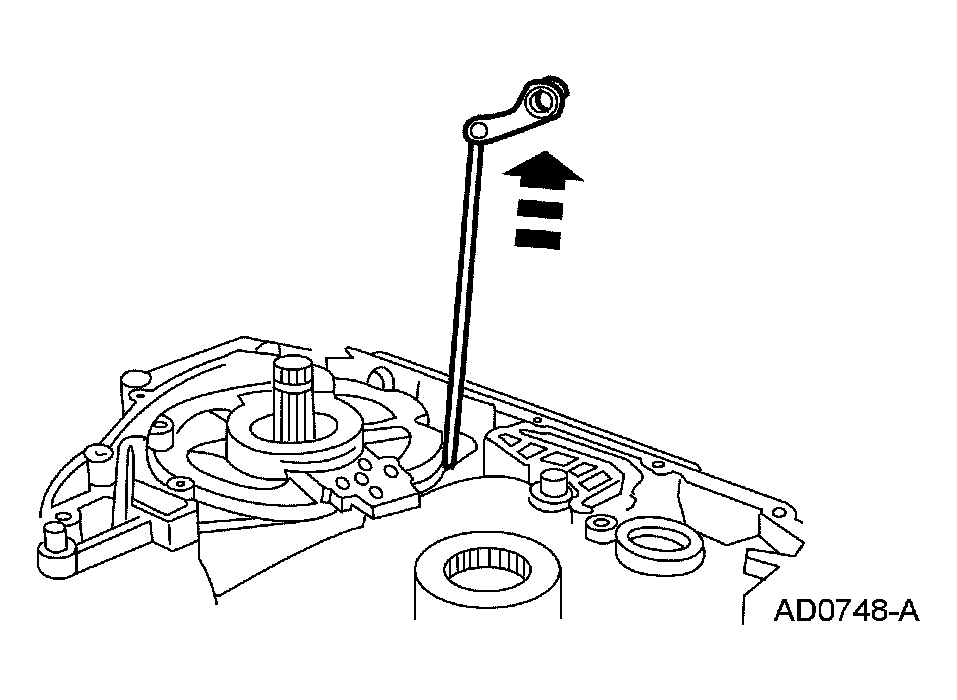 AD0748-A