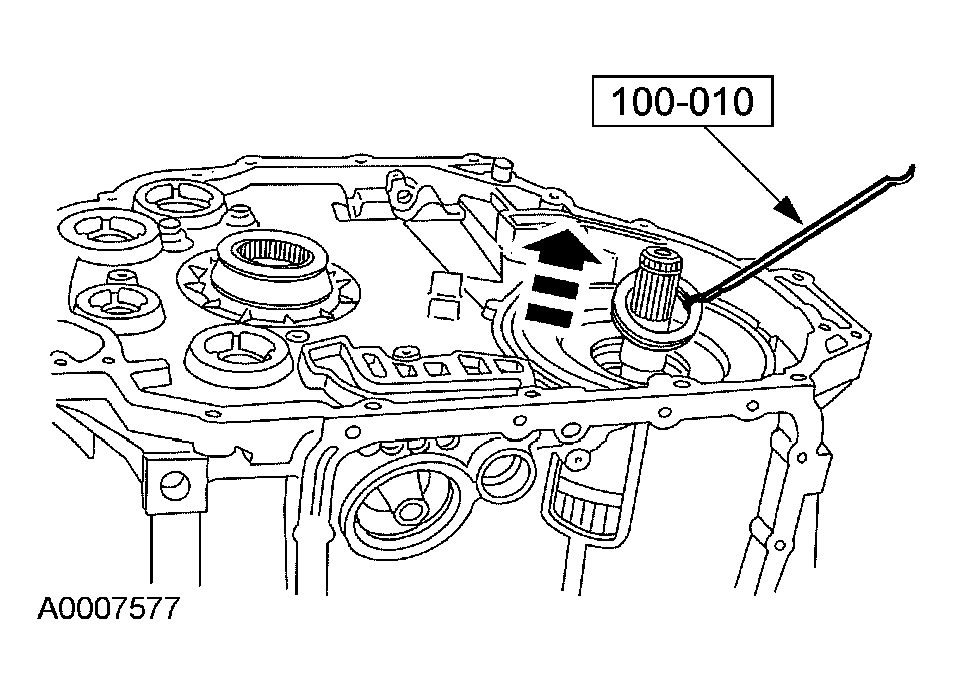 100-010

A0007577