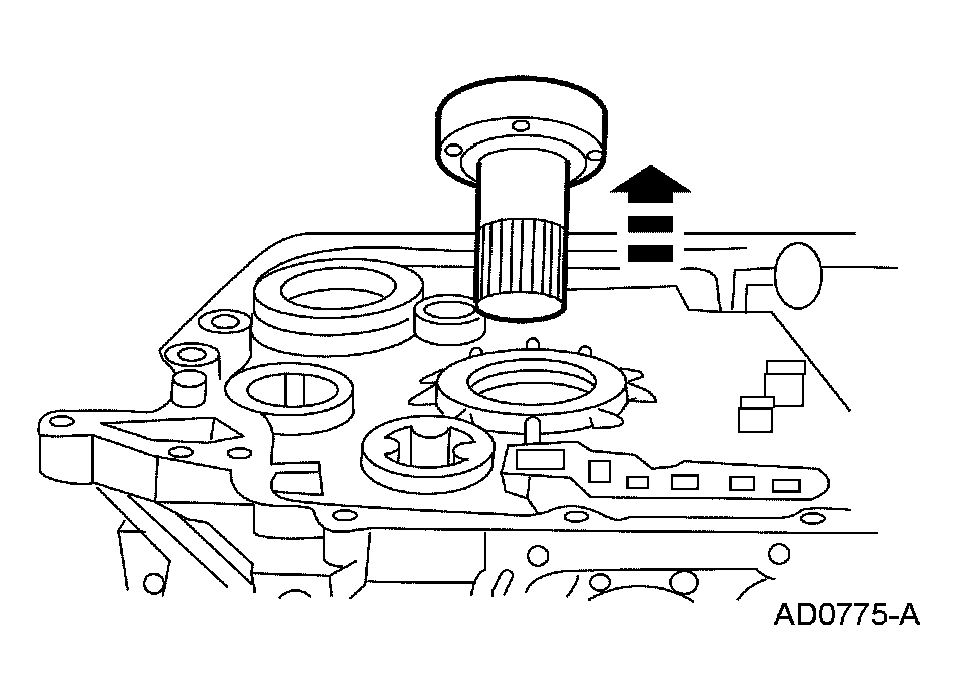 AD0775-A