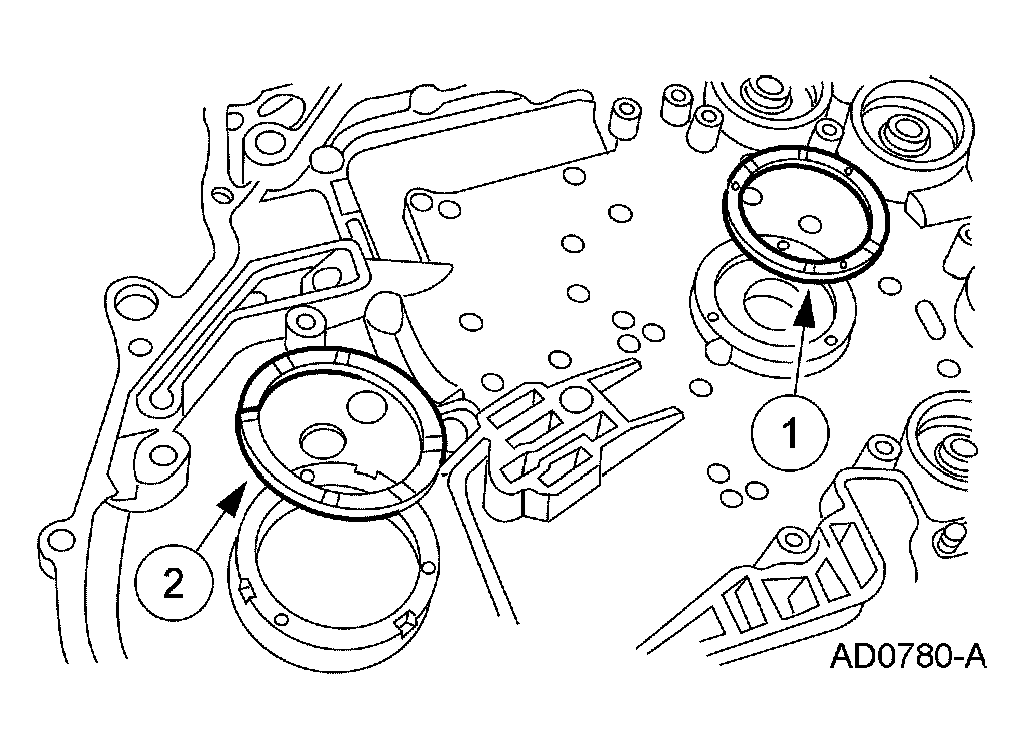 1

2

AD0780-A