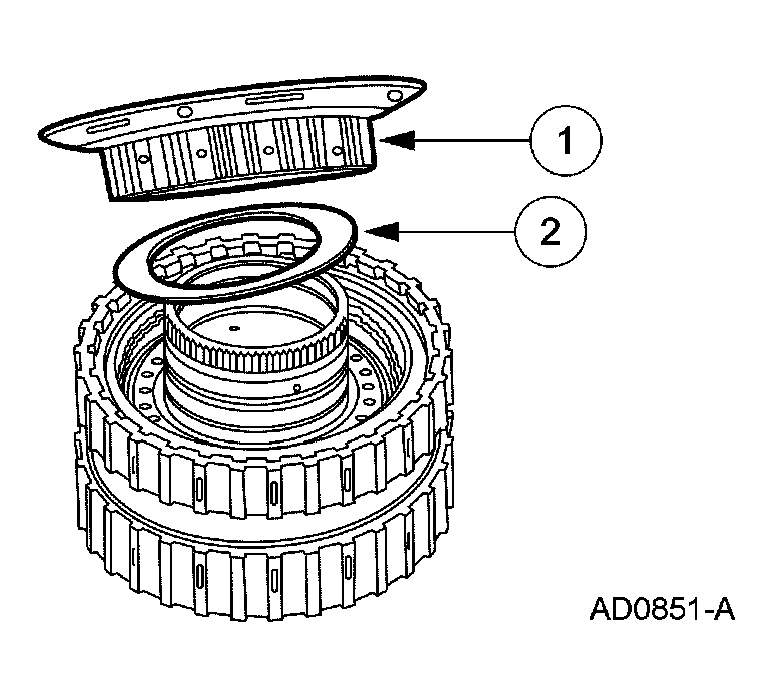 1

2

AD0851-A