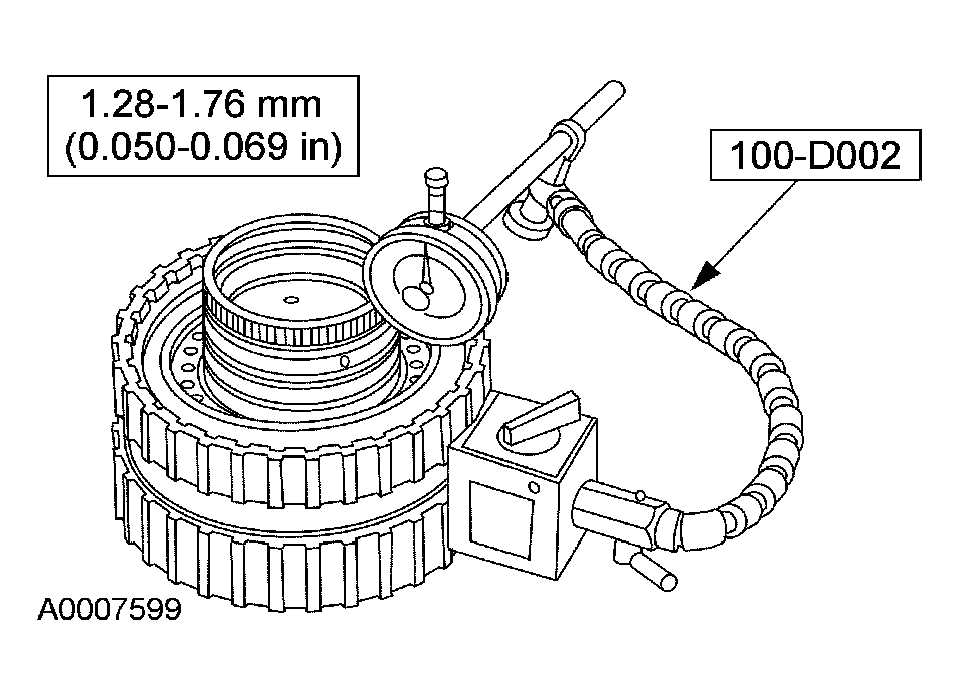 1.28-1.76 mm
(0.050-0.069 in)

100-D002

A0007599