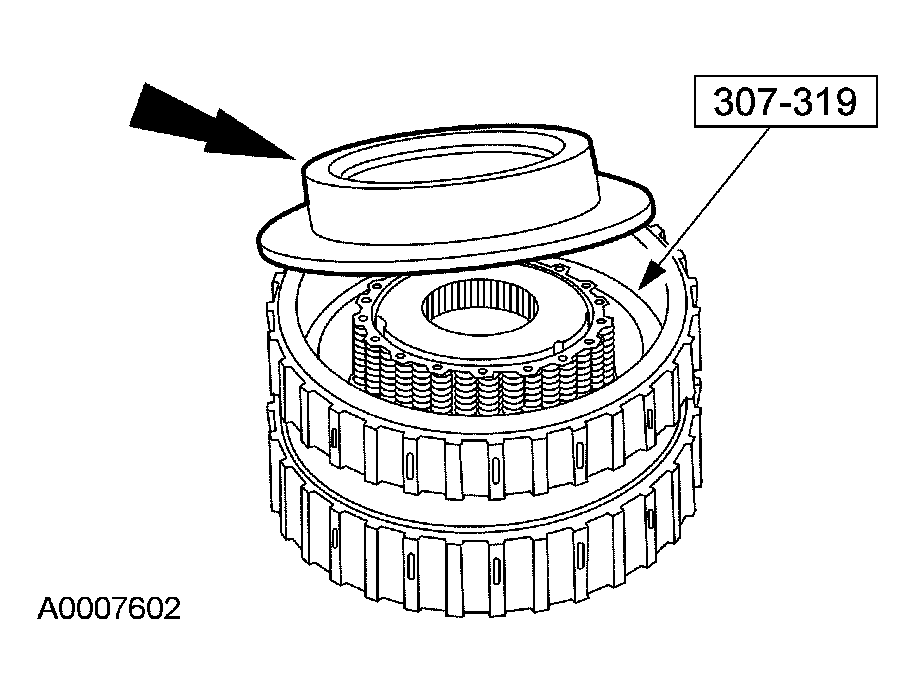 307-319

A0007602