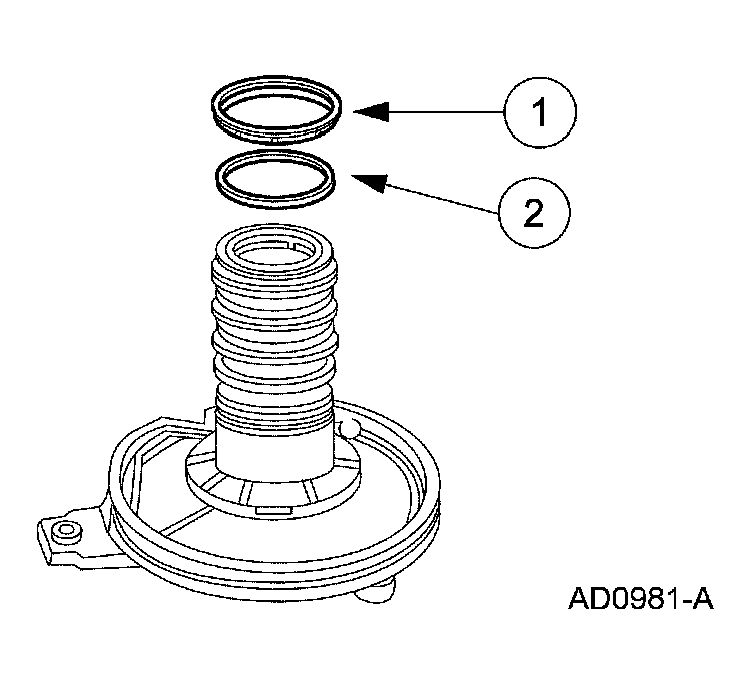 1
2
AD0981-A