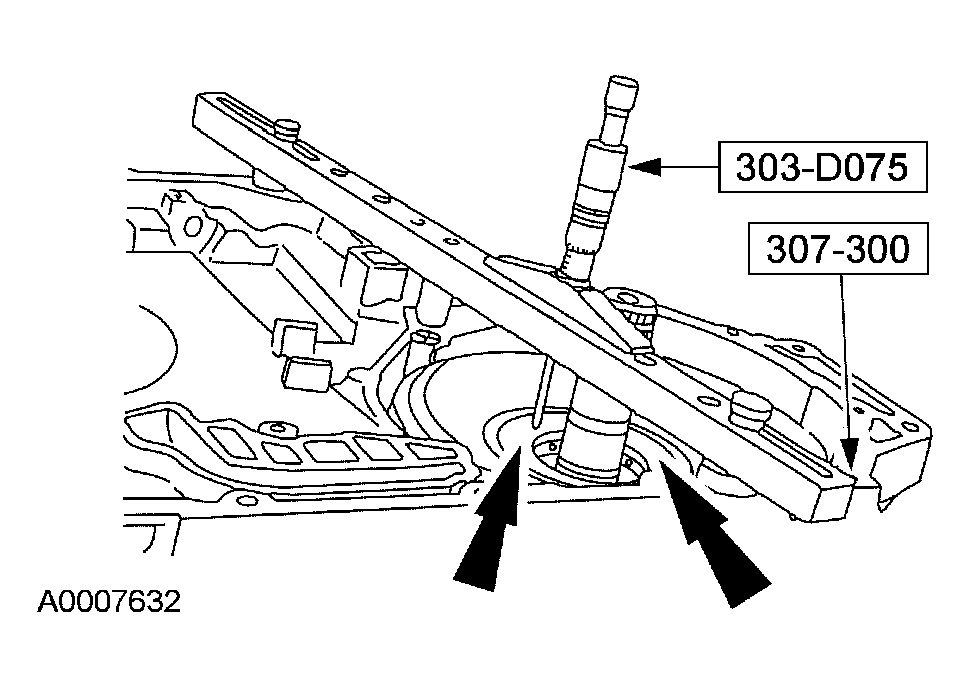 303-D075

307-300

A0007632