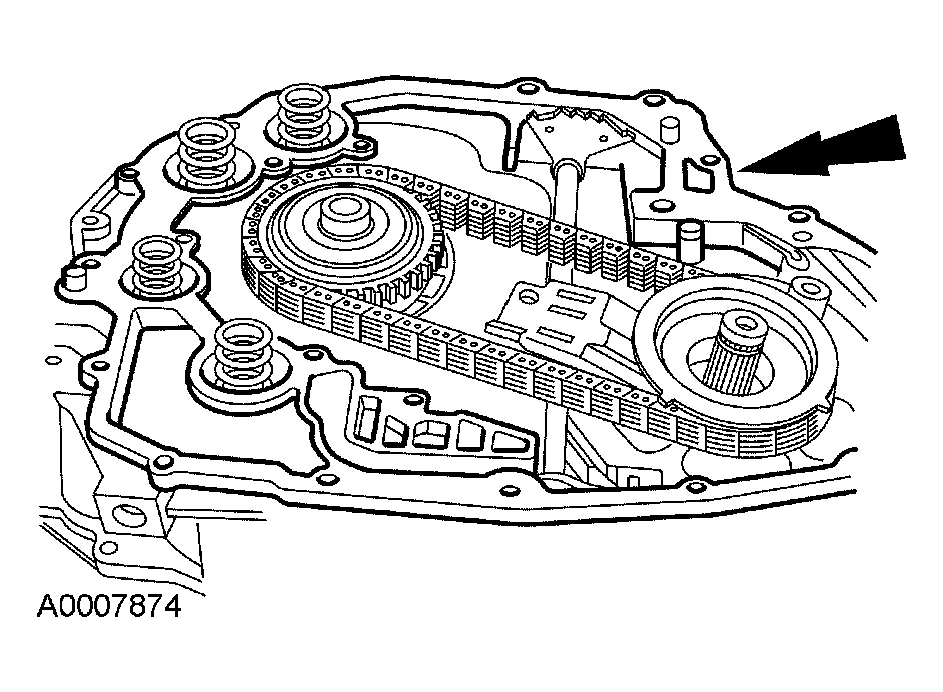 A0007874