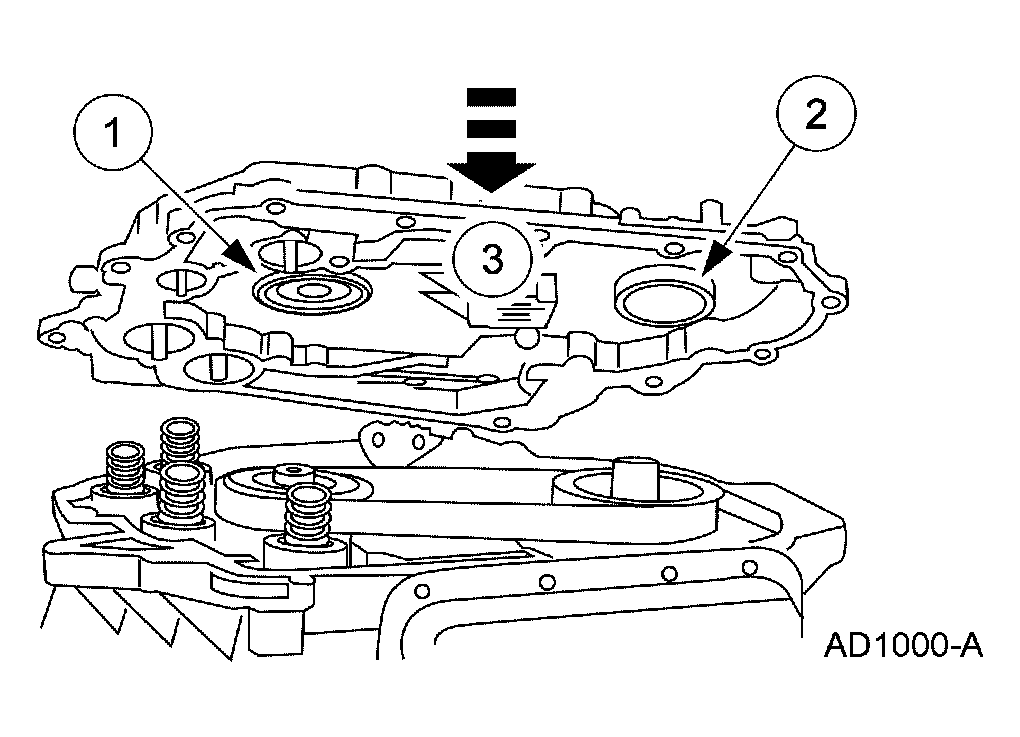 1

2

3

AD1000-A