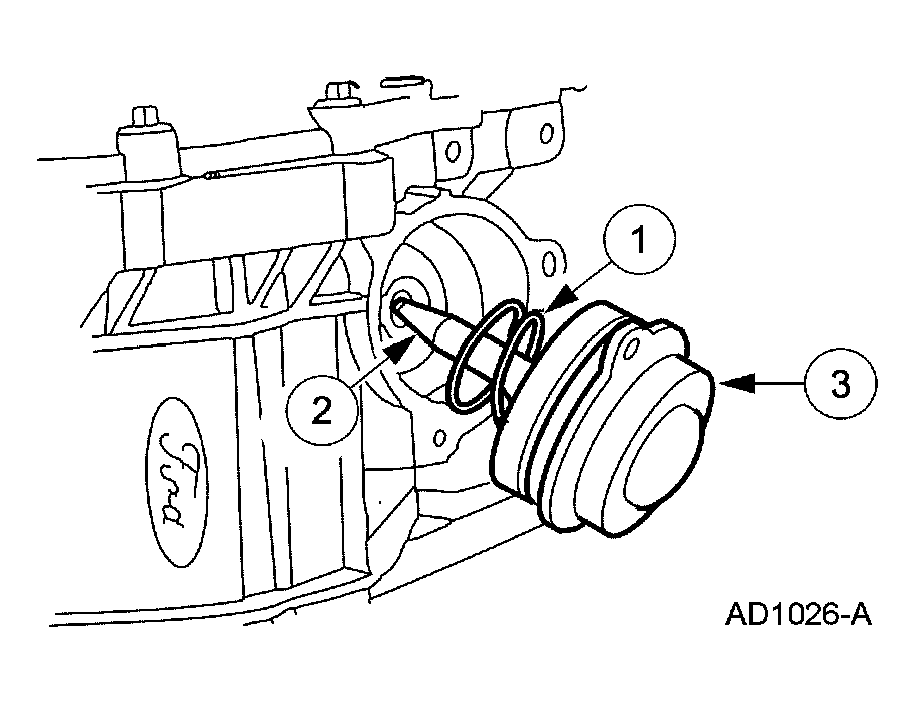 1

2

3

Ford

AD1026-A