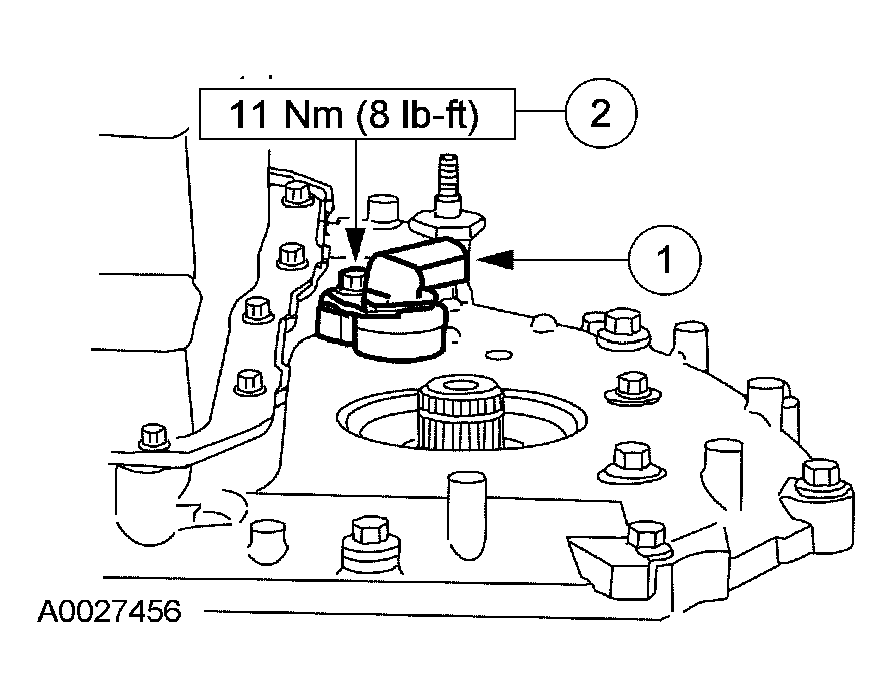 11 Nm (8 lb-ft)

2

1

A0027456