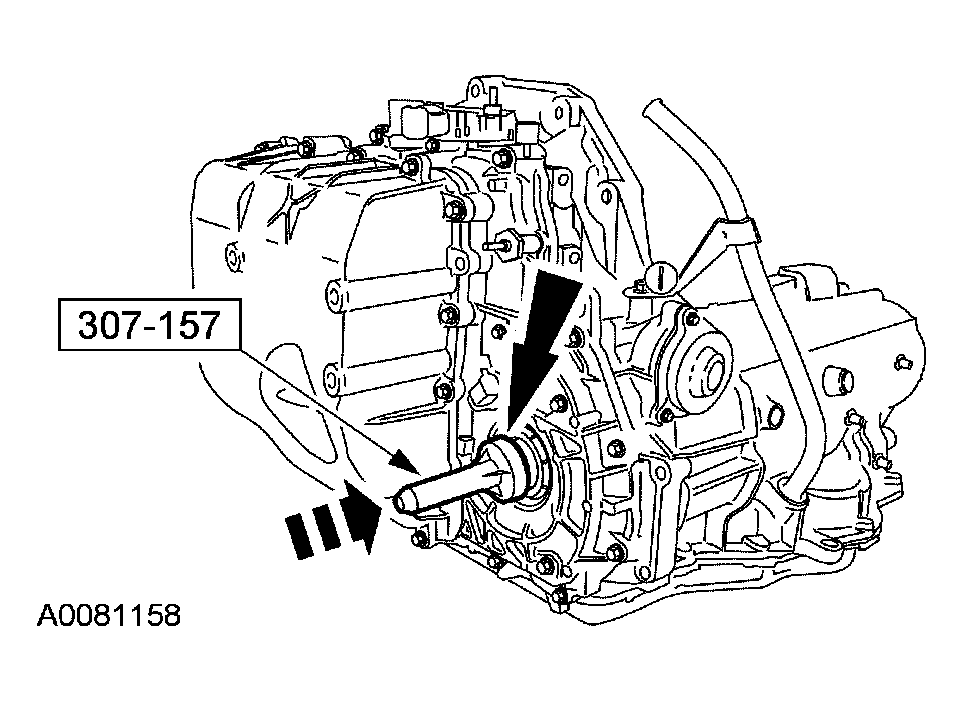 307-157

A0081158