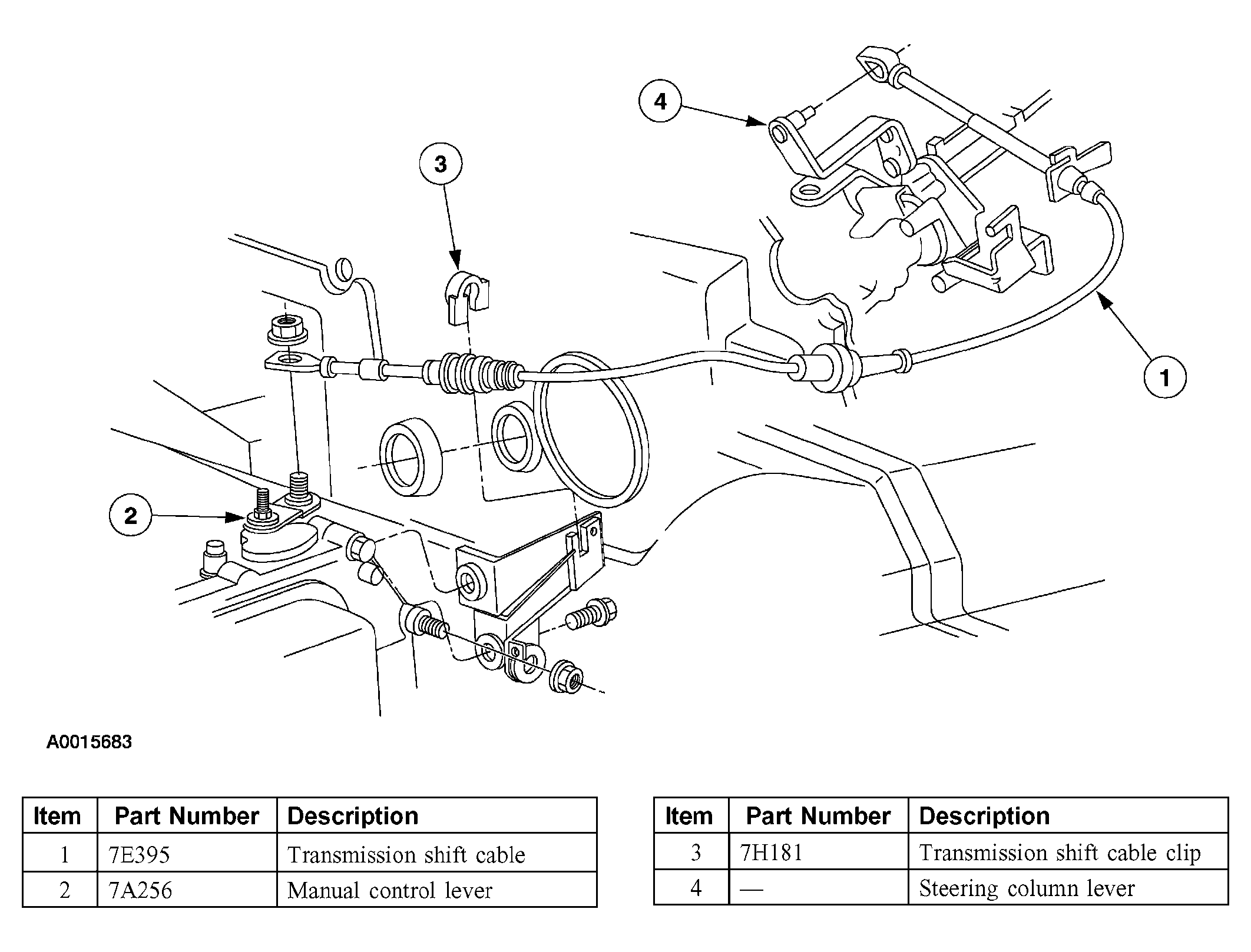 4

3

1

2

A0015683

| Item | Part Number | Description |
|---|---|---|
| 1 | 7E395 | Transmission shift cable |
| 2 | 7A256 | Manual control lever |

| Item | Part Number | Description |
|---|---|---|
| 3 | 7H181 | Transmission shift cable clip |
| 4 | — | Steering column lever |