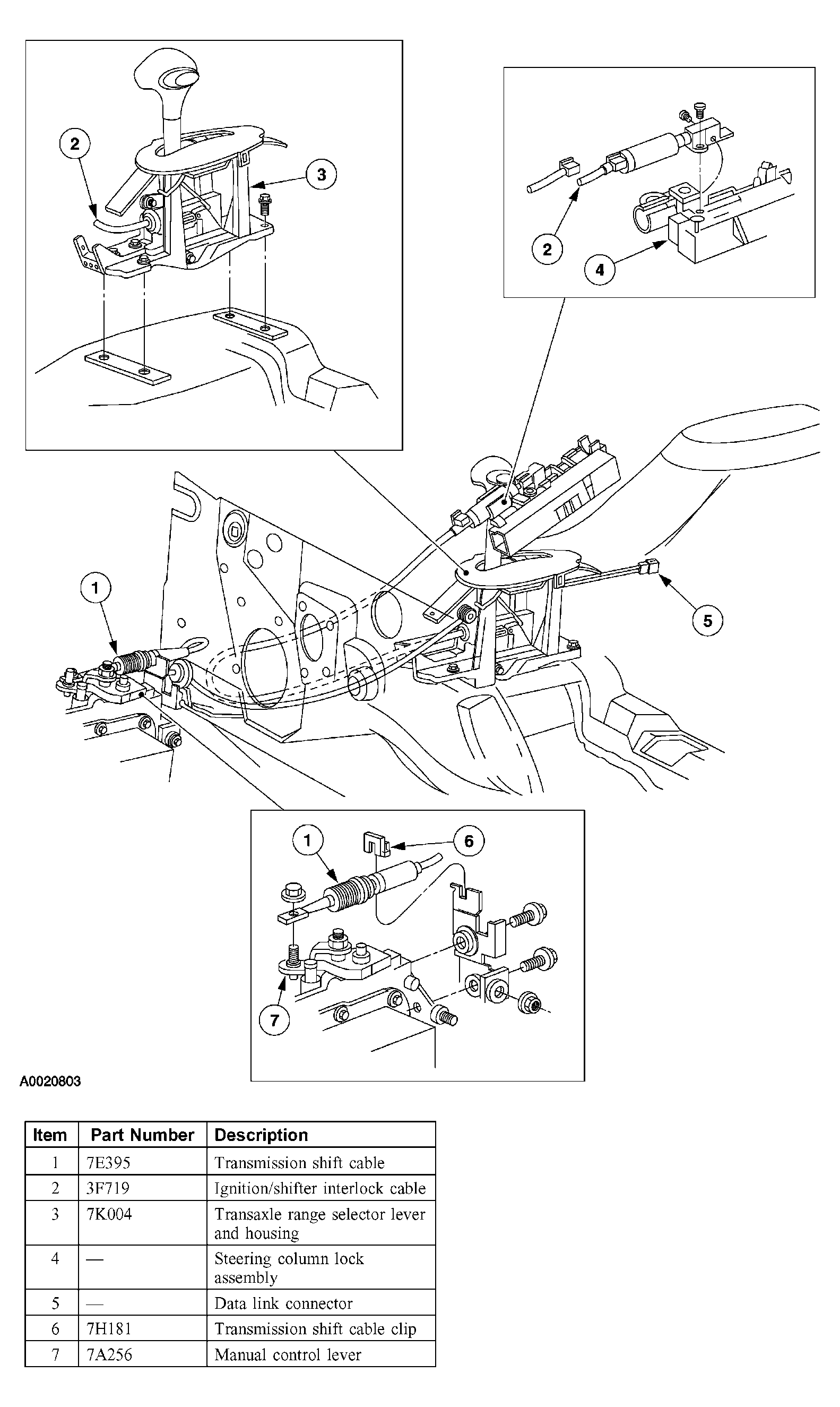 2

3

2

4

1

5

1

6

7

A0020803

| Item | Part Number | Description |
|---|---|---|
| 1 | 7E395 | Transmission shift cable |
| 2 | 3F719 | Ignition/shifter interlock cable |
| 3 | 7K004 | Transaxle range selector lever and housing |
| 4 | — | Steering column lock assembly |
| 5 | — | Data link connector |
| 6 | 7H181 | Transmission shift cable clip |
| 7 | 7A256 | Manual control lever |