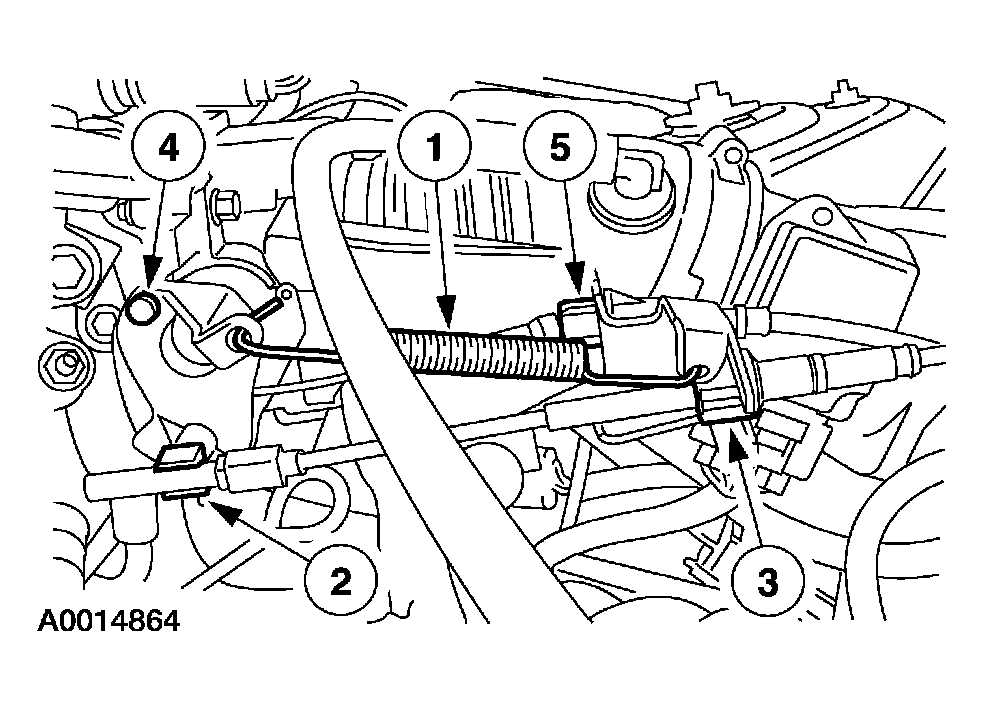 4
1
5
2
3
A0014864