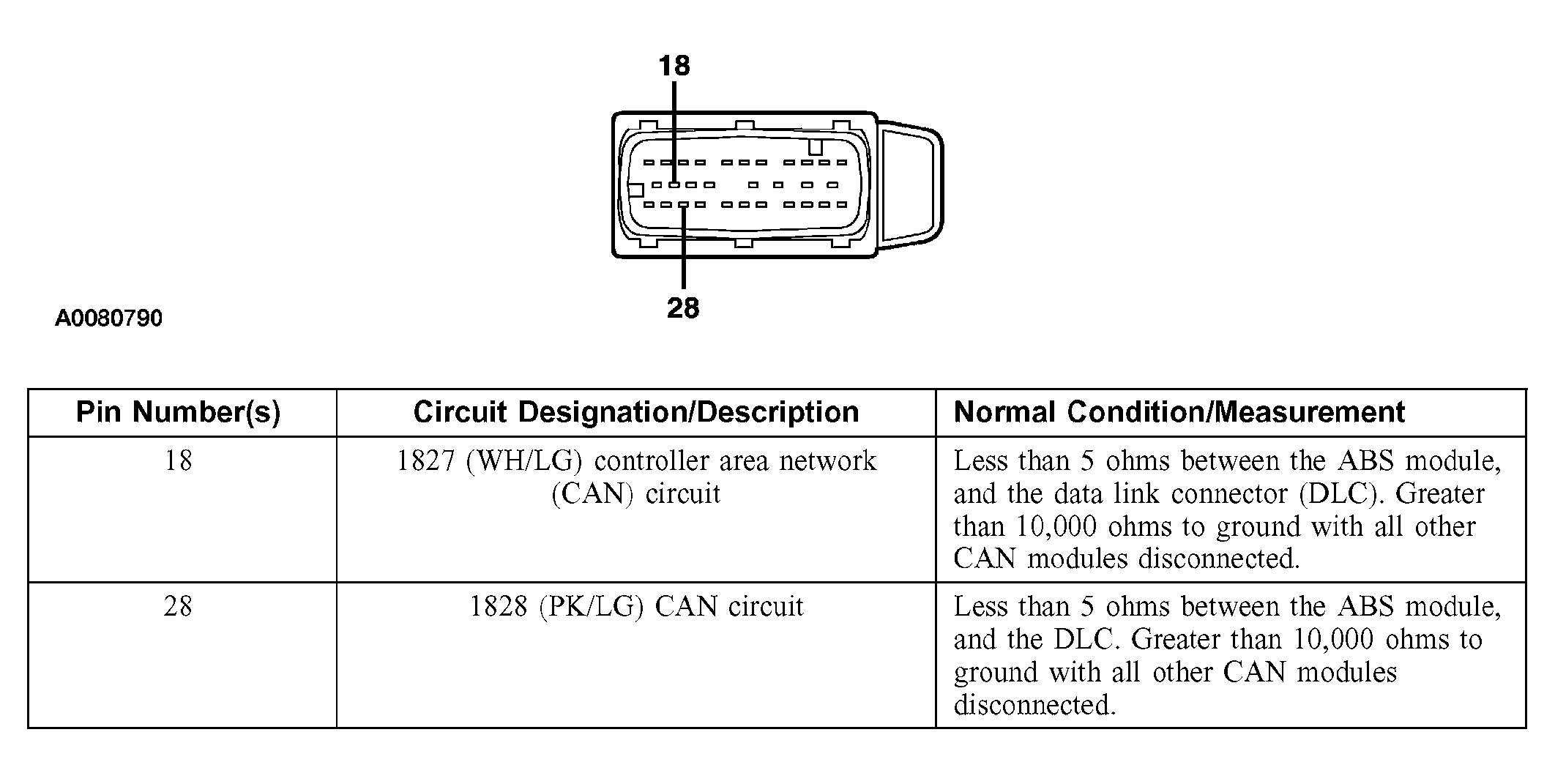 18

28

A0080790

| Pin Number(s) | Circuit Designation/Description | Normal Condition/Measurement |
|---|---|---|
| 18 | 1827 (WH/LG) controller area network (CAN) circuit | Less than 5 ohms between the ABS module, and the data link connector (DLC). Greater than 10,000 ohms to ground with all other CAN modules disconnected. |
| 28 | 1828 (PK/LG) CAN circuit | Less than 5 ohms between the ABS module, and the DLC. Greater than 10,000 ohms to ground with all other CAN modules disconnected. |