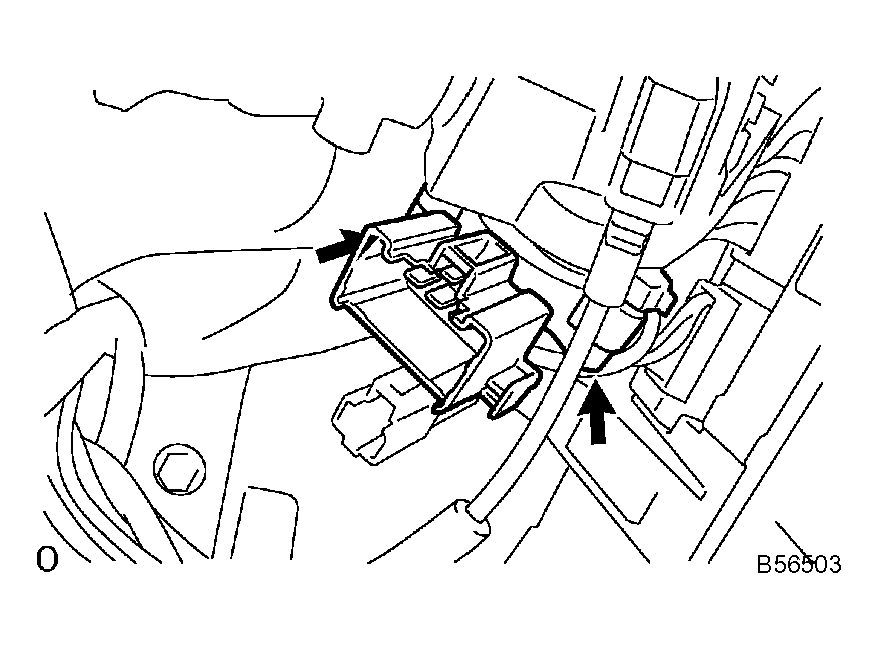 O

B56503