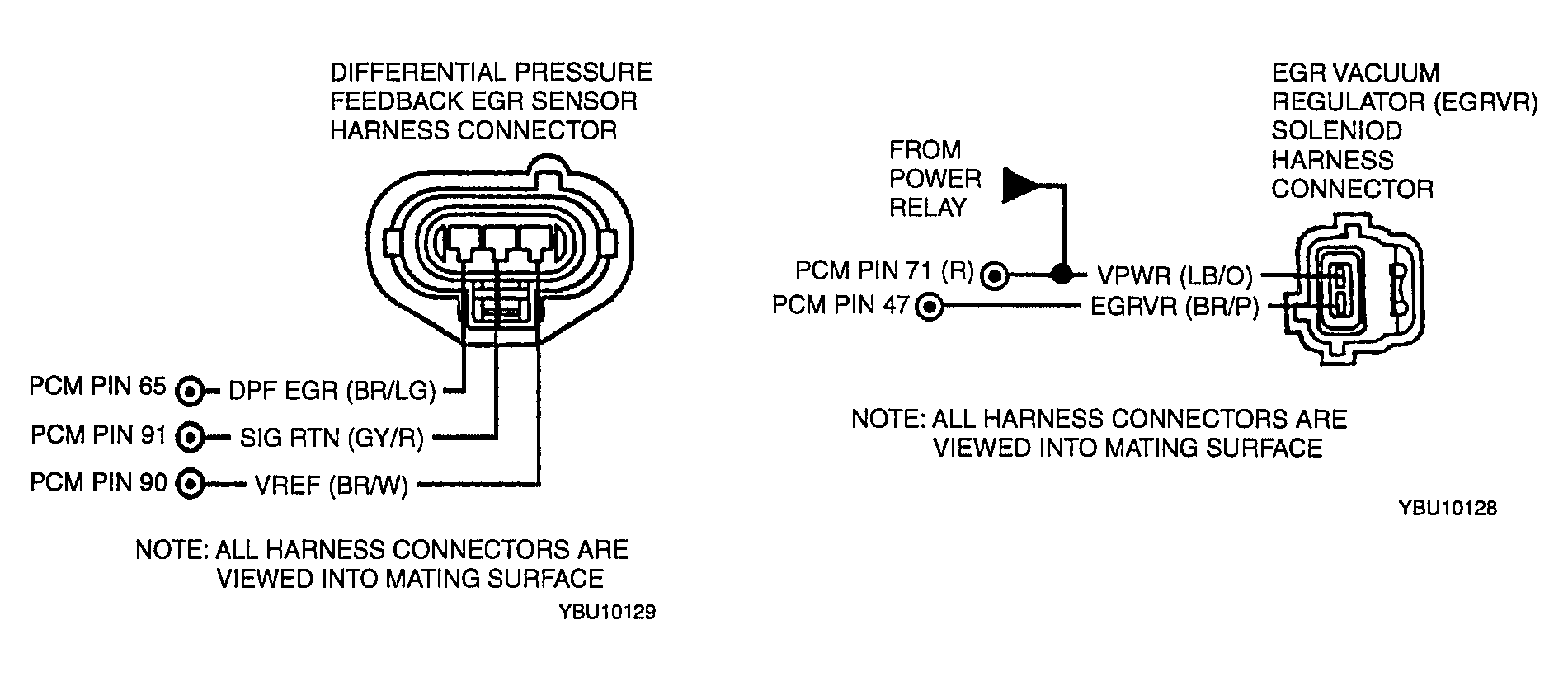 DIFFERENTIAL PRESSURE FEEDBACK EGR SENSOR HARNESS CONNECTOR

PCM PIN 65 DPF EGR (BR/LG)
PCM PIN 91 SIG RTN (GY/R)
PCM PIN 90 VREF (BR/W)

NOTE: ALL HARNESS CONNECTORS ARE VIEWED INTO MATING SURFACE

YBU10129

EGR VACUUM REGULATOR (EGRVR) SOLENIOD HARNESS CONNECTOR

FROM POWER RELAY

PCM PIN 71 (R) VPWR (LB/O)
PCM PIN 47 EGRVR (BR/P)

NOTE: ALL HARNESS CONNECTORS ARE VIEWED INTO MATING SURFACE

YBU10128