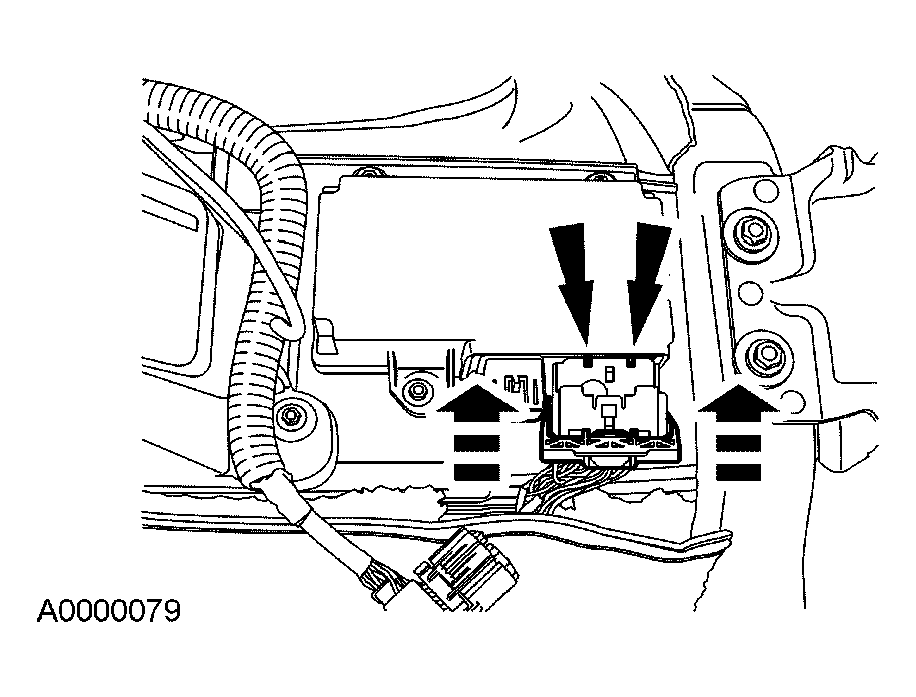 A0000079