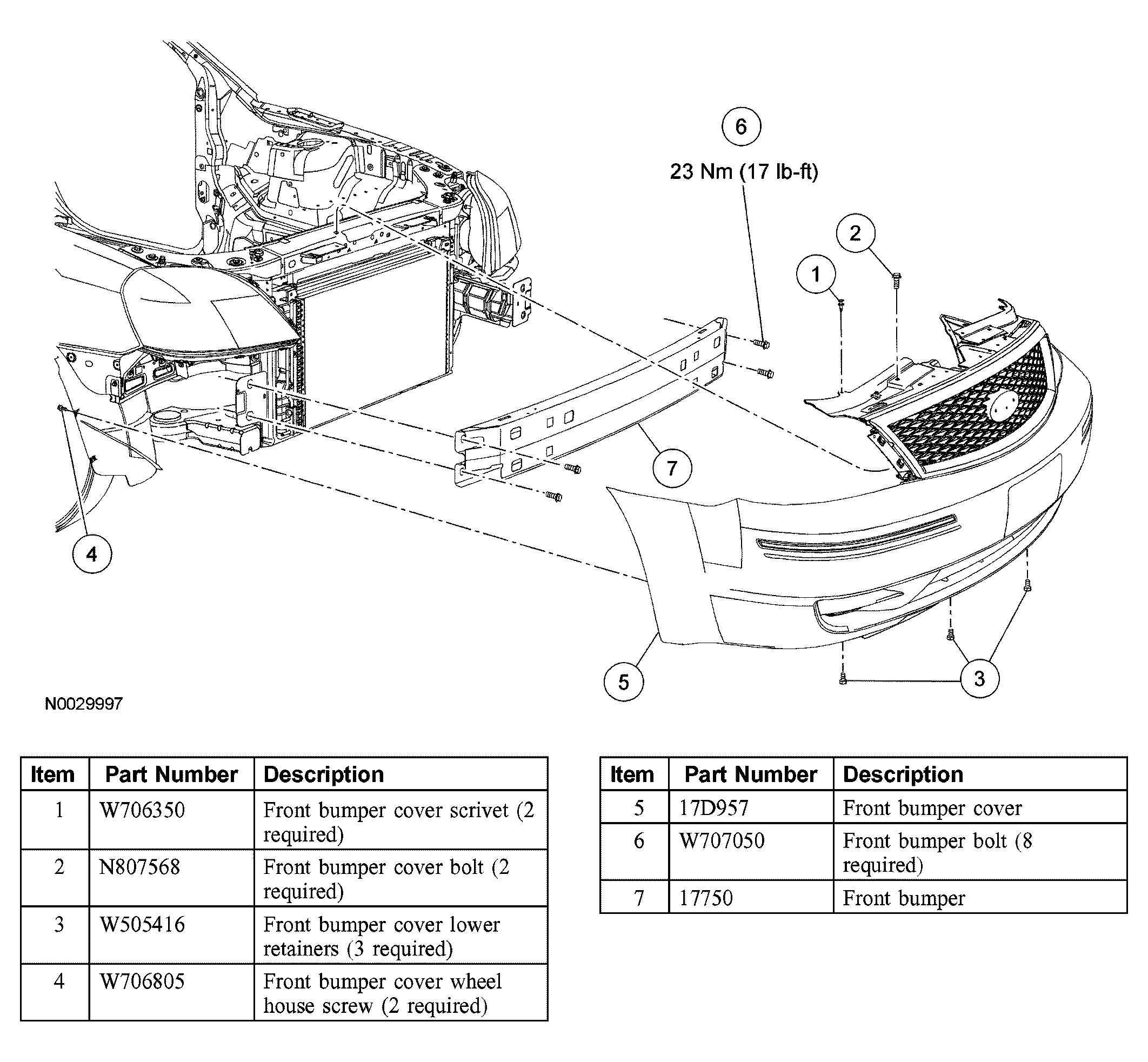 6
23 Nm (17 lb-ft)
2
1
7
4
5
3
N0029997

| Item | Part Number | Description |
|---|---|---|
| 1 | W706350 | Front bumper cover scrivet (2 required) |
| 2 | N807568 | Front bumper cover bolt (2 required) |
| 3 | W505416 | Front bumper cover lower retainers (3 required) |
| 4 | W706805 | Front bumper cover wheel house screw (2 required) |

| Item | Part Number | Description |
|---|---|---|
| 5 | 17D957 | Front bumper cover |
| 6 | W707050 | Front bumper bolt (8 required) |
| 7 | 17750 | Front bumper |