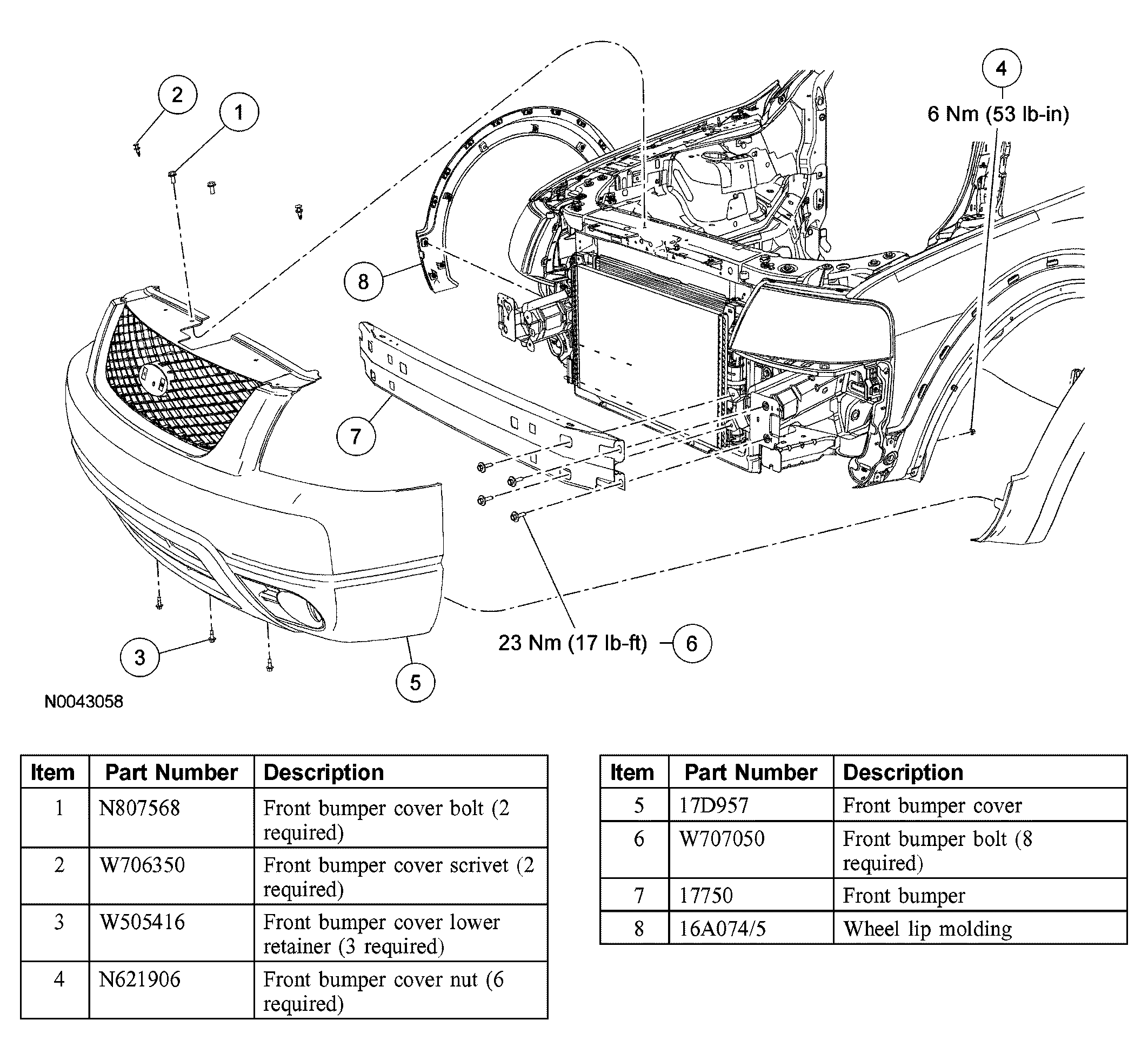 2
1
4
6 Nm (53 lb-in)
8
7
3
5
23 Nm (17 lb-ft)
6
N0043058

| Item | Part Number | Description |
|---|---|---|
| 1 | N807568 | Front bumper cover bolt (2 required) |
| 2 | W706350 | Front bumper cover scrivet (2 required) |
| 3 | W505416 | Front bumper cover lower retainer (3 required) |
| 4 | N621906 | Front bumper cover nut (6 required) |

| Item | Part Number | Description |
|---|---|---|
| 5 | 17D957 | Front bumper cover |
| 6 | W707050 | Front bumper bolt (8 required) |
| 7 | 17750 | Front bumper |
| 8 | 16A074/5 | Wheel lip molding |