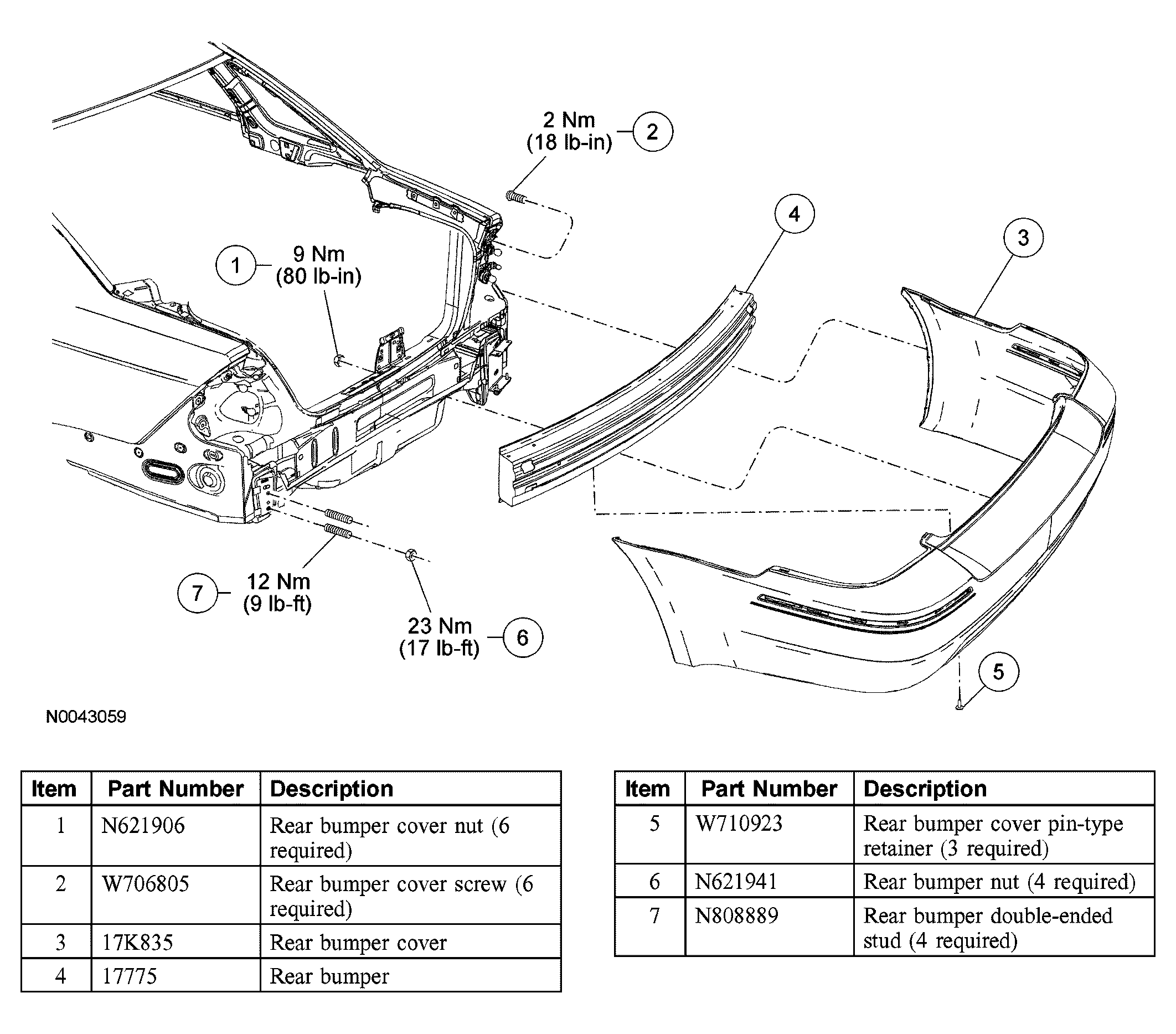 2 Nm
(18 lb-in)
2

4

3

1
9 Nm
(80 lb-in)

7
12 Nm
(9 lb-ft)

23 Nm
(17 lb-ft)
6

5

N0043059

| Item | Part Number | Description |
|---|---|---|
| 1 | N621906 | Rear bumper cover nut (6 required) |
| 2 | W706805 | Rear bumper cover screw (6 required) |
| 3 | 17K835 | Rear bumper cover |
| 4 | 17775 | Rear bumper |

| Item | Part Number | Description |
|---|---|---|
| 5 | W710923 | Rear bumper cover pin-type retainer (3 required) |
| 6 | N621941 | Rear bumper nut (4 required) |
| 7 | N808889 | Rear bumper double-ended stud (4 required) |