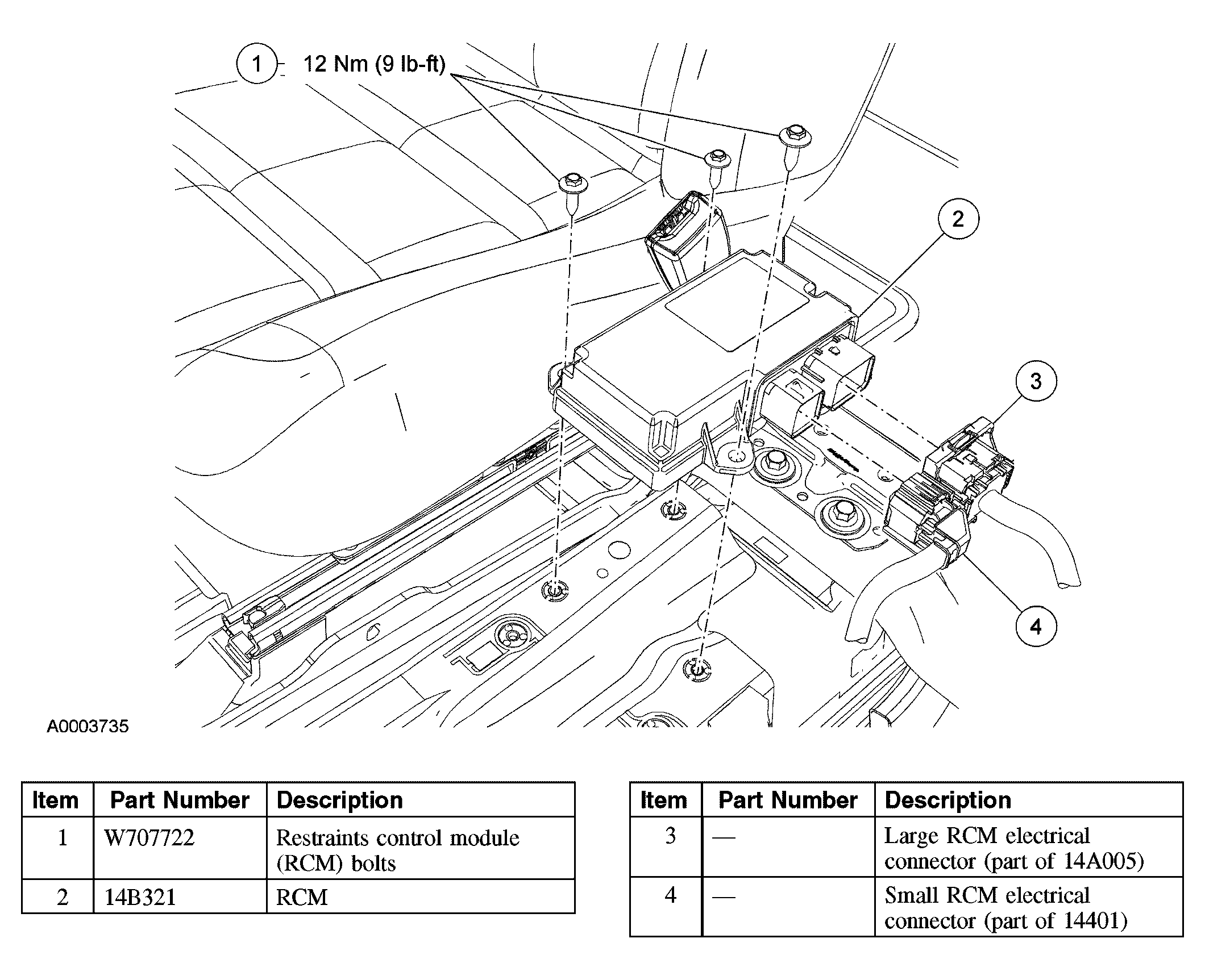 1 12 Nm (9 lb-ft)

2

3

4

A0003735

| Item | Part Number | Description |
|---|---|---|
| 1 | W707722 | Restraints control module (RCM) bolts |
| 2 | 14B321 | RCM |

| Item | Part Number | Description |
|---|---|---|
| 3 | — | Large RCM electrical connector (part of 14A005) |
| 4 | — | Small RCM electrical connector (part of 14401) |