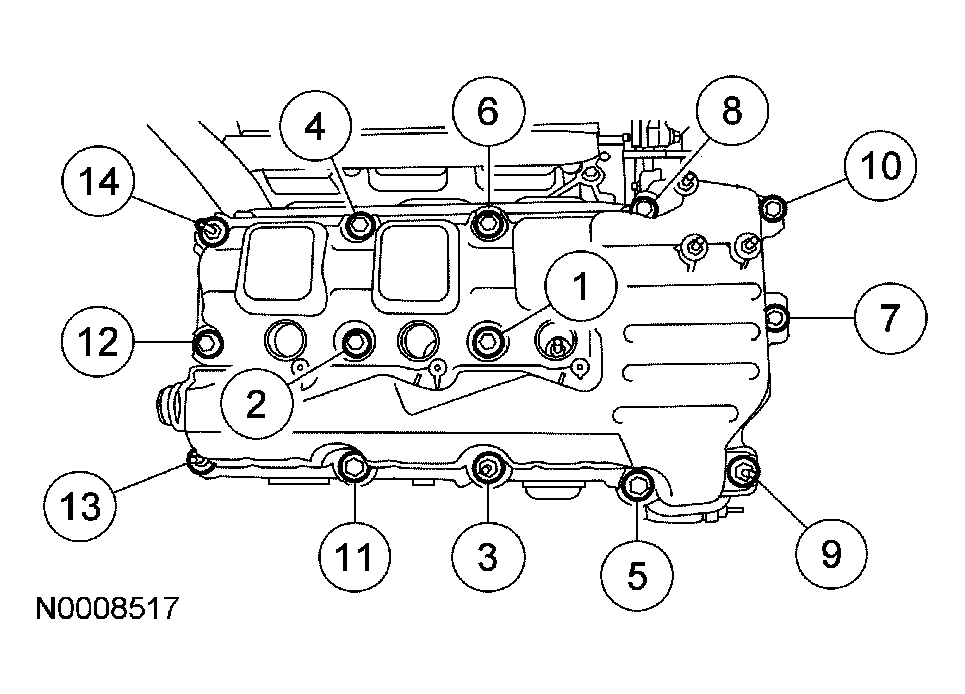 4
6
8
14
10
1
12
7
2
13
11
3
5
9
N0008517