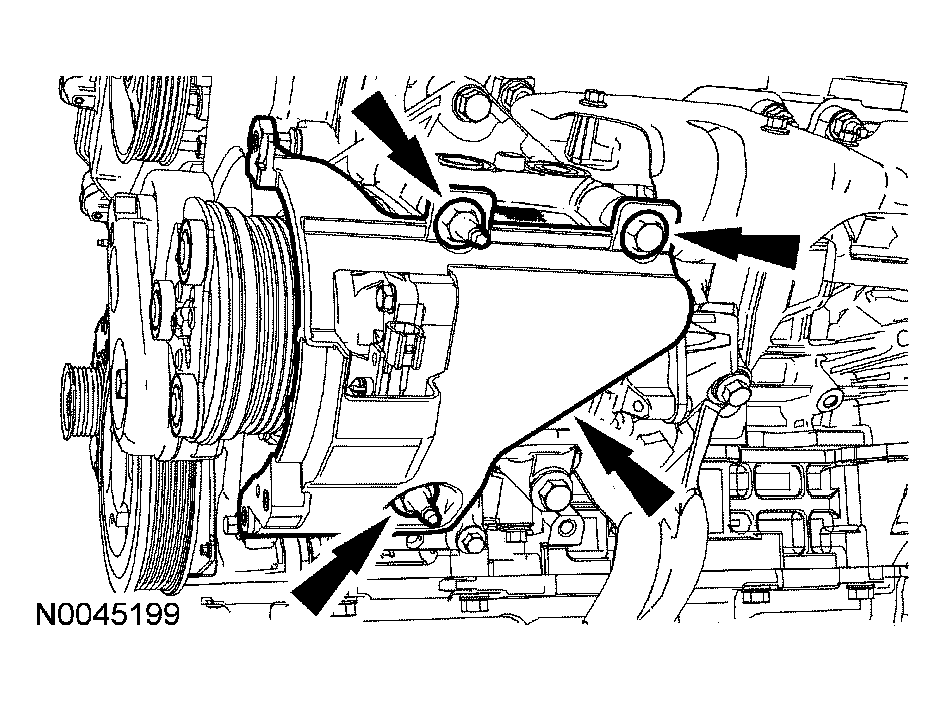 N0045199