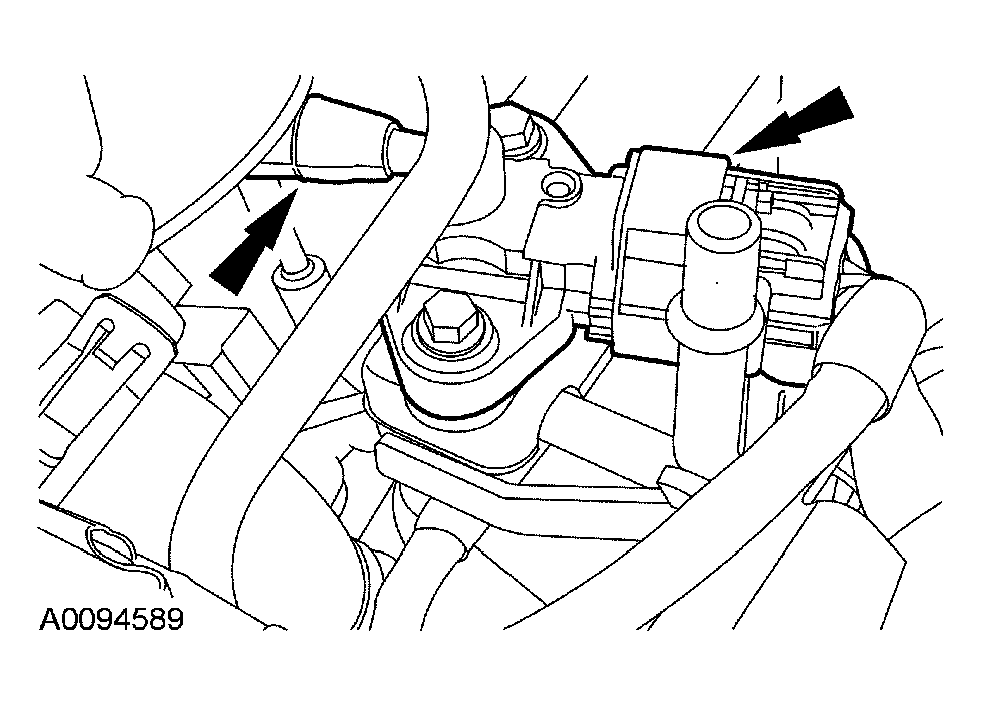 A0094589