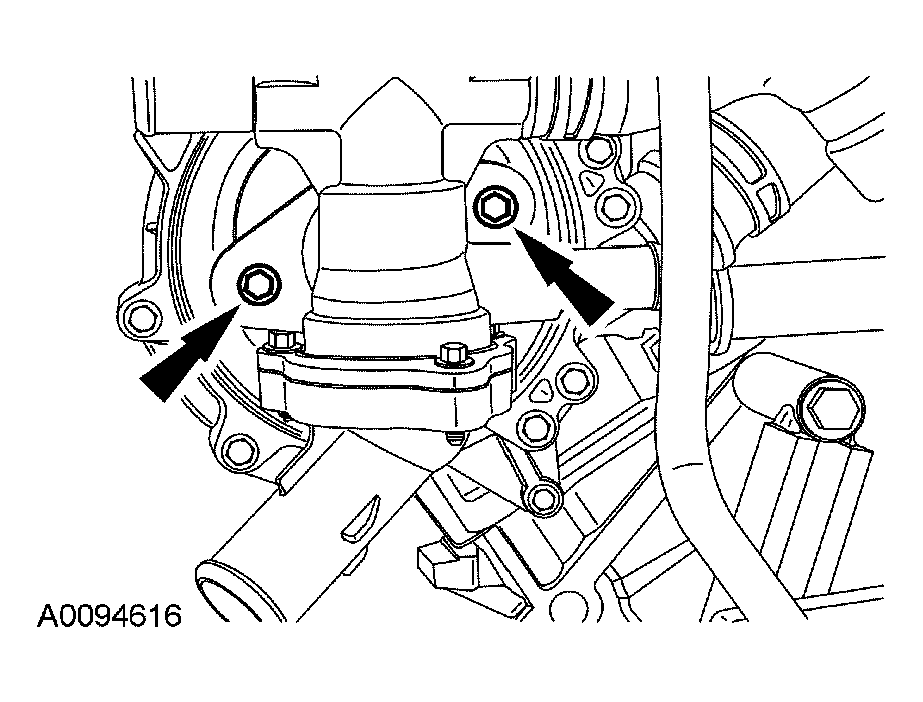 A0094616