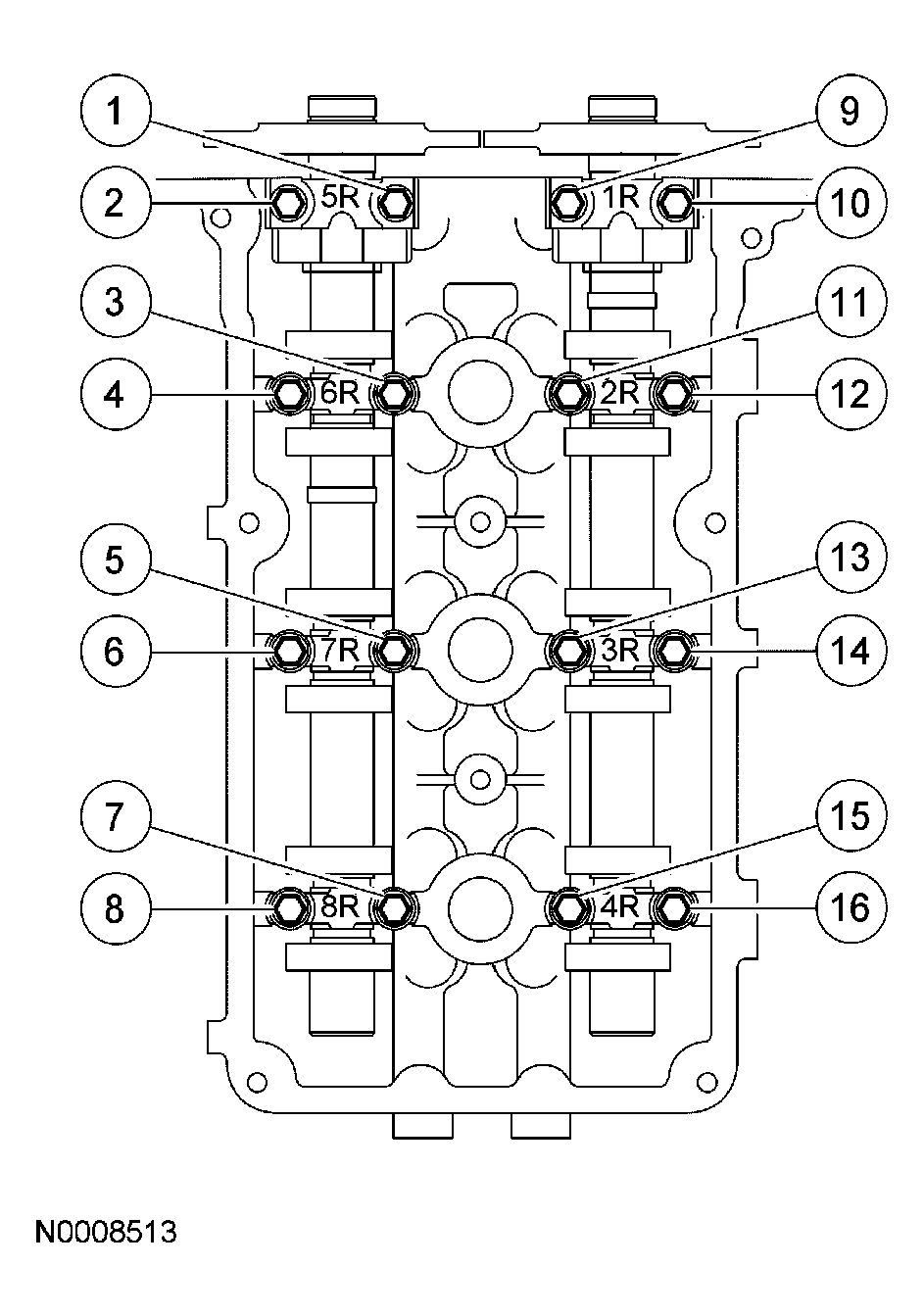 1
9
2
5R
1R
10
3
11
4
6R
2R
12
5
13
6
7R
3R
14
7
15
8
8R
4R
16
N0008513