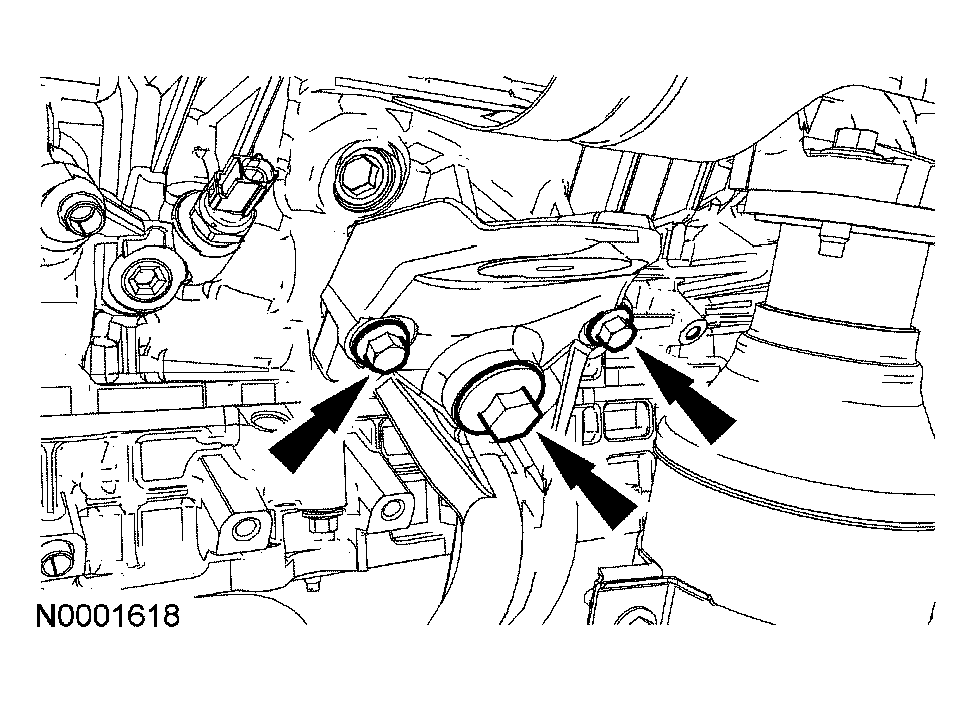 N0001618