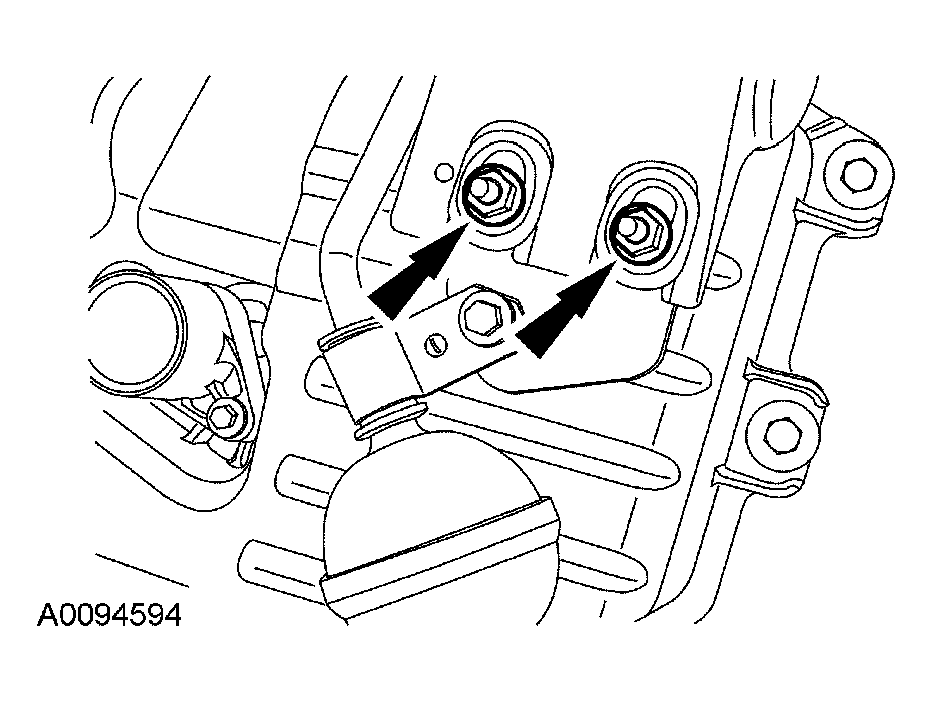 A0094594