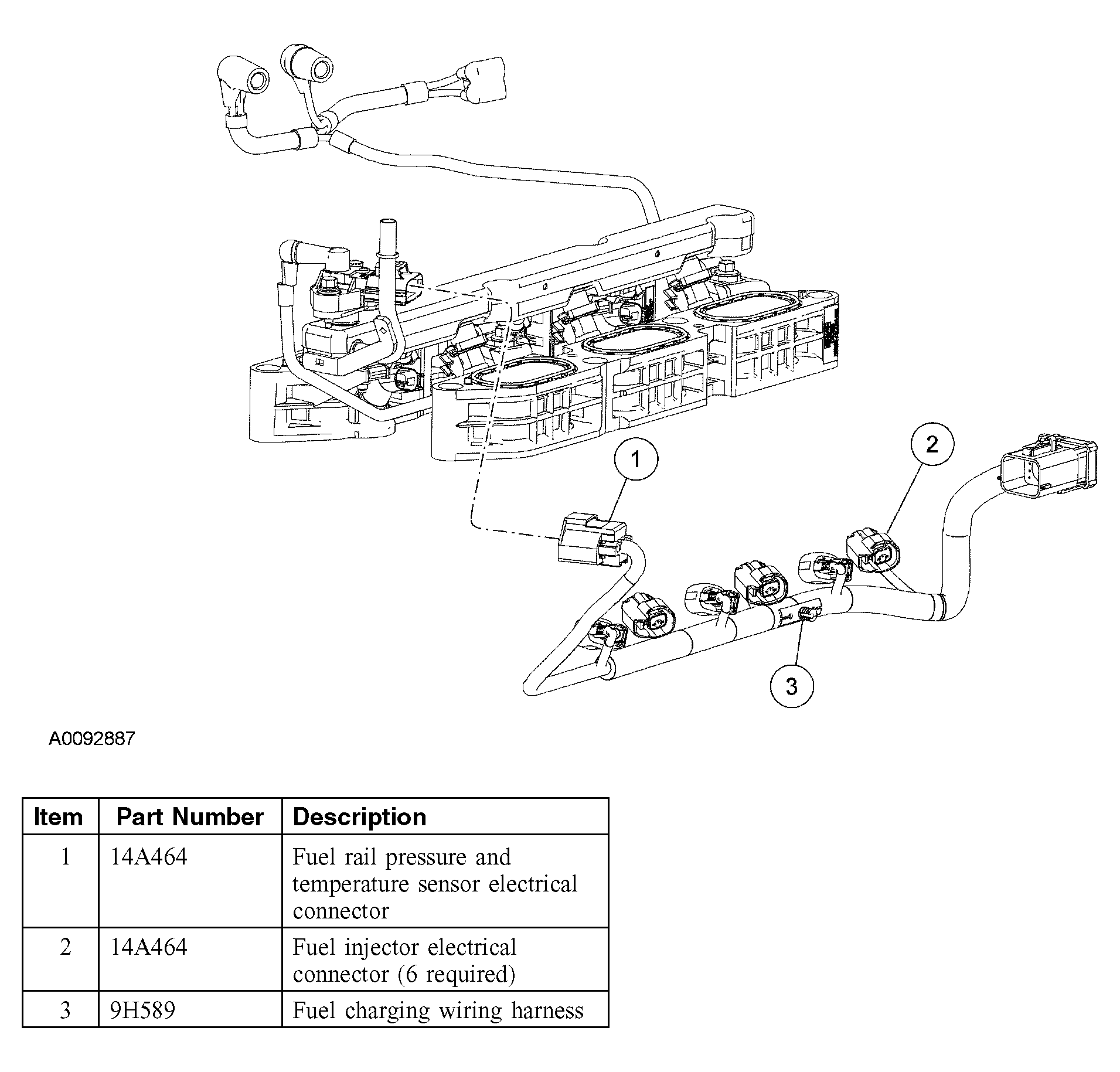 1

2

3

A0092887

| Item | Part Number | Description |
|---|---|---|
| 1 | 14A464 | Fuel rail pressure and temperature sensor electrical connector |
| 2 | 14A464 | Fuel injector electrical connector (6 required) |
| 3 | 9H589 | Fuel charging wiring harness |