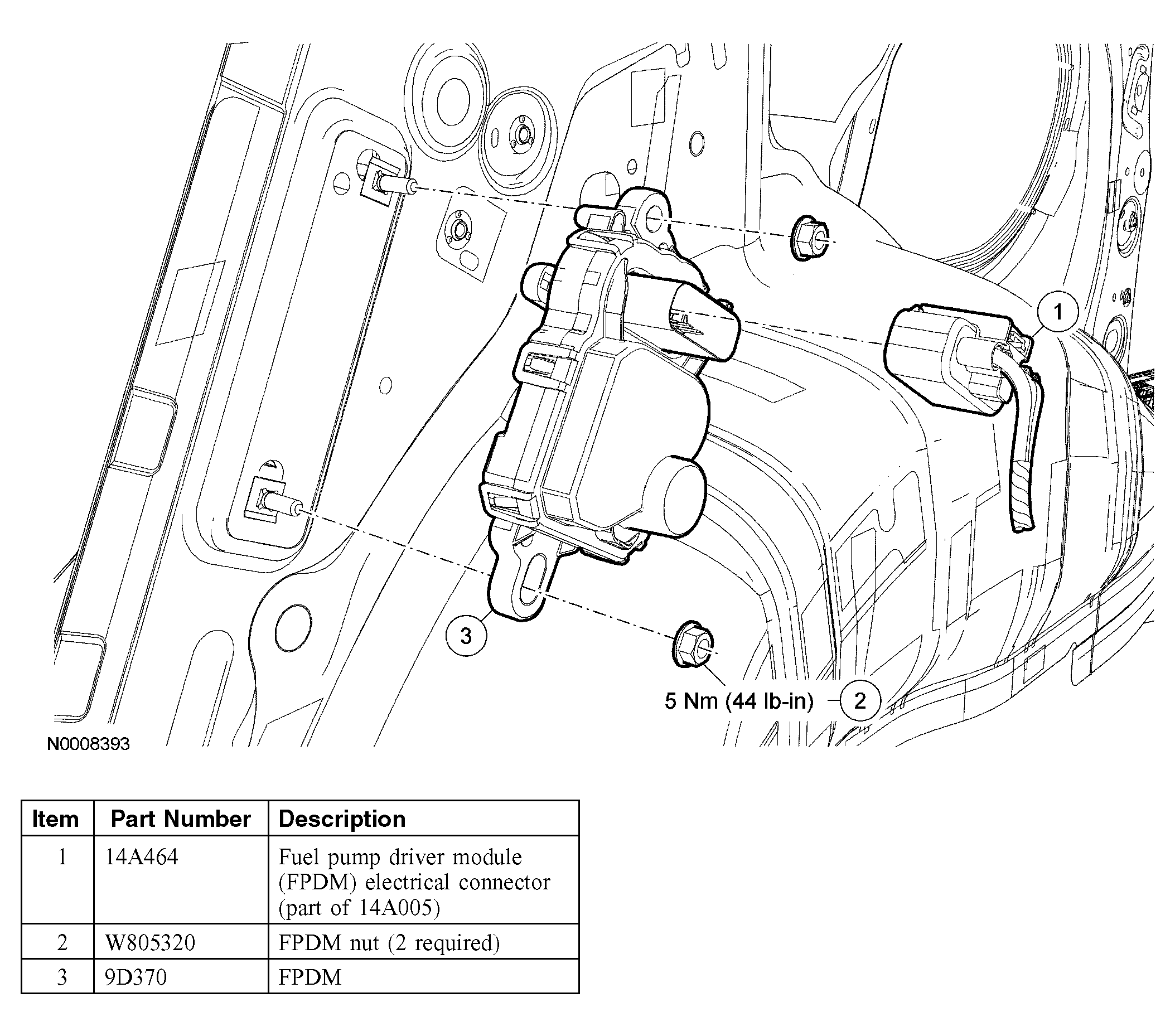 1

3

5 Nm (44 lb-in) 2

N0008393

| Item | Part Number | Description |
|---|---|---|
| 1 | 14A464 | Fuel pump driver module (FPDM) electrical connector (part of 14A005) |
| 2 | W805320 | FPDM nut (2 required) |
| 3 | 9D370 | FPDM |