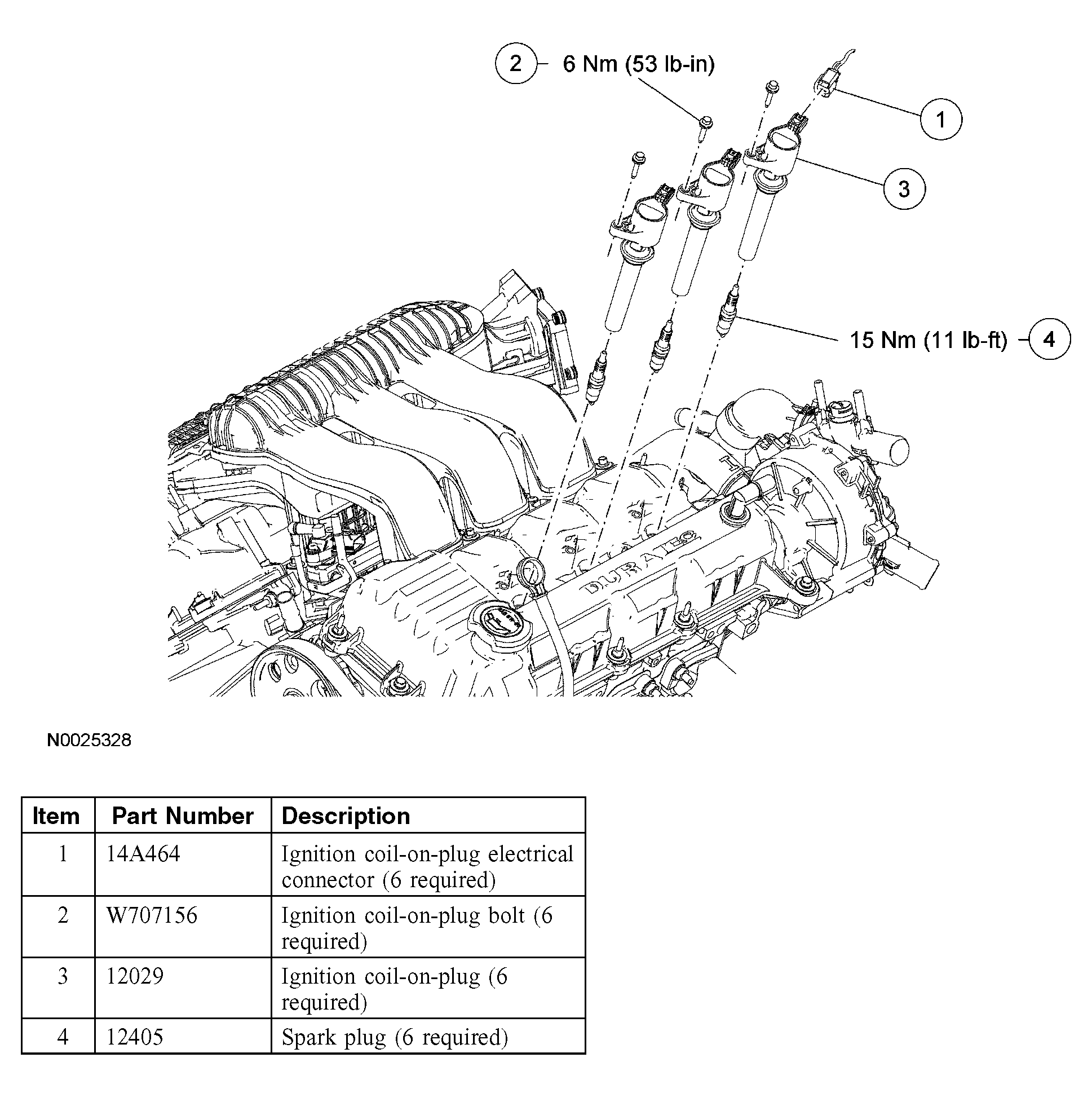 2 6 Nm (53 lb-in)

1

3

15 Nm (11 lb-ft) 4

DURATEC

N0025328

| Item | Part Number | Description |
|---|---|---|
| 1 | 14A464 | Ignition coil-on-plug electrical connector (6 required) |
| 2 | W707156 | Ignition coil-on-plug bolt (6 required) |
| 3 | 12029 | Ignition coil-on-plug (6 required) |
| 4 | 12405 | Spark plug (6 required) |