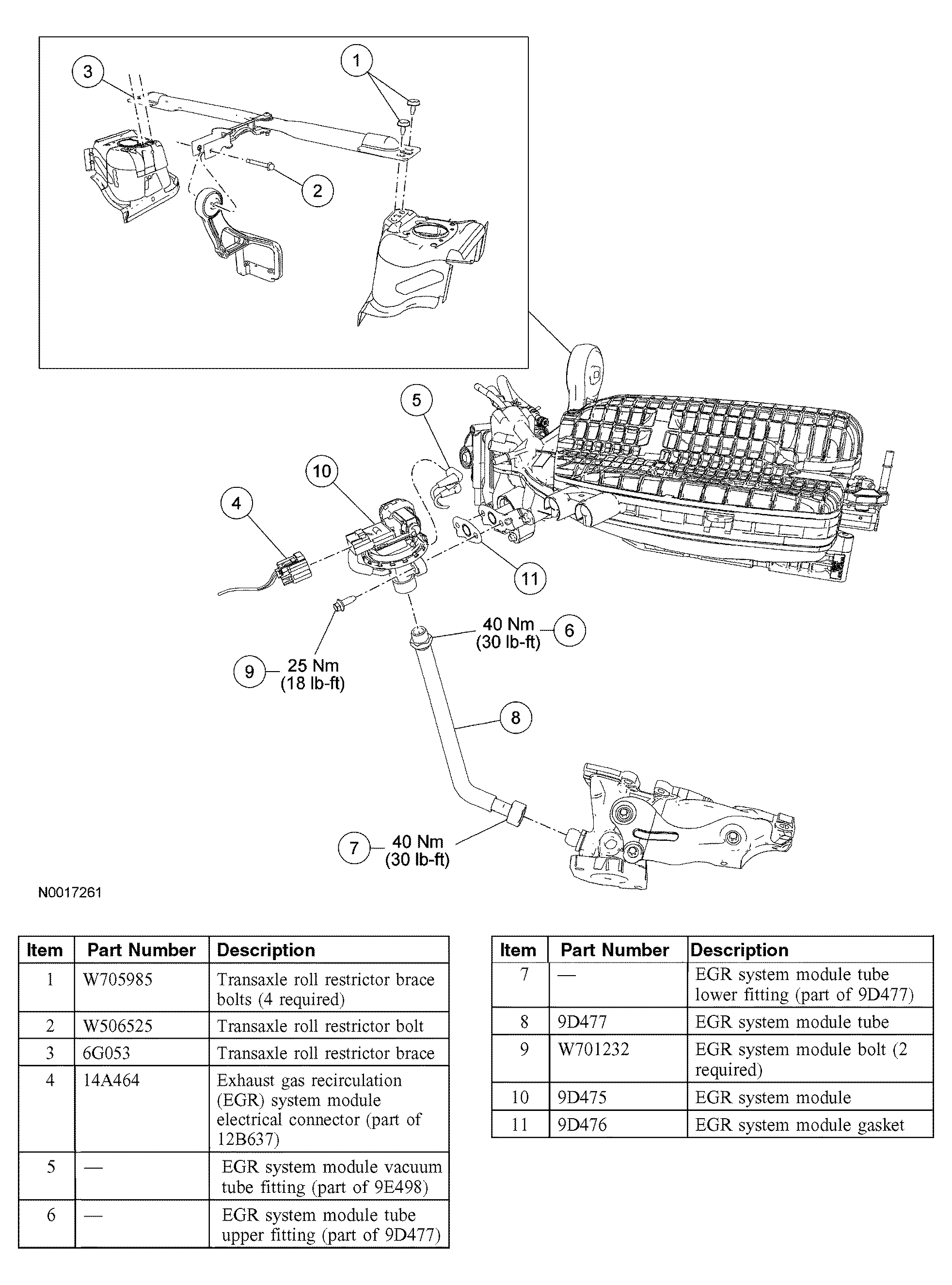 3
1
2
5
10
4
11
40 Nm (30 lb-ft)
6
9
25 Nm (18 lb-ft)
8
7
40 Nm (30 lb-ft)

N0017261

| Item | Part Number | Description |
|---|---|---|
| 1 | W705985 | Transaxle roll restrictor brace bolts (4 required) |
| 2 | W506525 | Transaxle roll restrictor bolt |
| 3 | 6G053 | Transaxle roll restrictor brace |
| 4 | 14A464 | Exhaust gas recirculation (EGR) system module electrical connector (part of 12B637) |
| 5 | — | EGR system module vacuum tube fitting (part of 9E498) |
| 6 | — | EGR system module tube upper fitting (part of 9D477) |

| Item | Part Number | Description |
|---|---|---|
| 7 | — | EGR system module tube lower fitting (part of 9D477) |
| 8 | 9D477 | EGR system module tube |
| 9 | W701232 | EGR system module bolt (2 required) |
| 10 | 9D475 | EGR system module |
| 11 | 9D476 | EGR system module gasket |