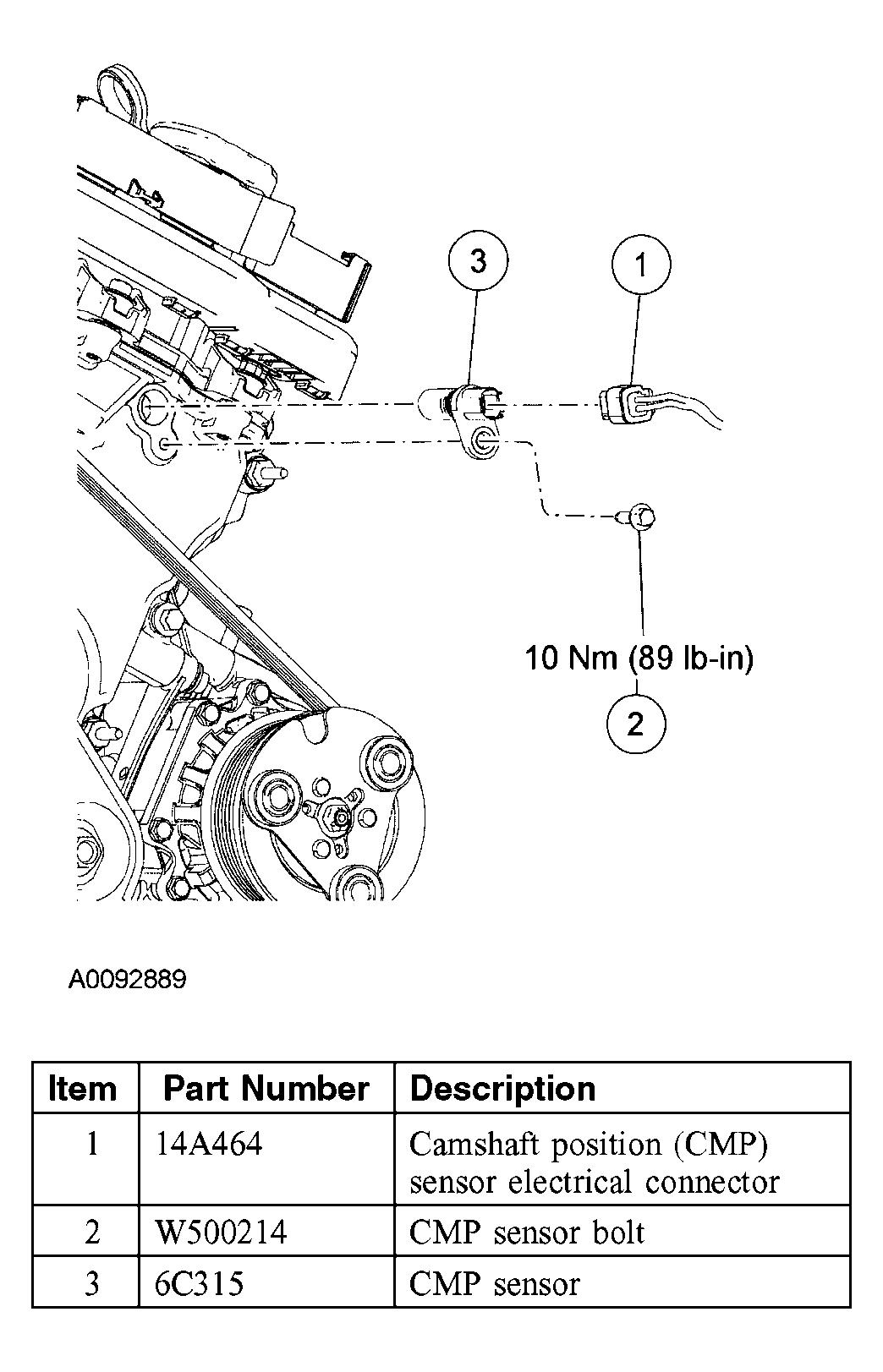 3

1

10 Nm (89 lb-in)

2

A0092889

| Item | Part Number | Description |
|---|---|---|
| 1 | 14A464 | Camshaft position (CMP) sensor electrical connector |
| 2 | W500214 | CMP sensor bolt |
| 3 | 6C315 | CMP sensor |