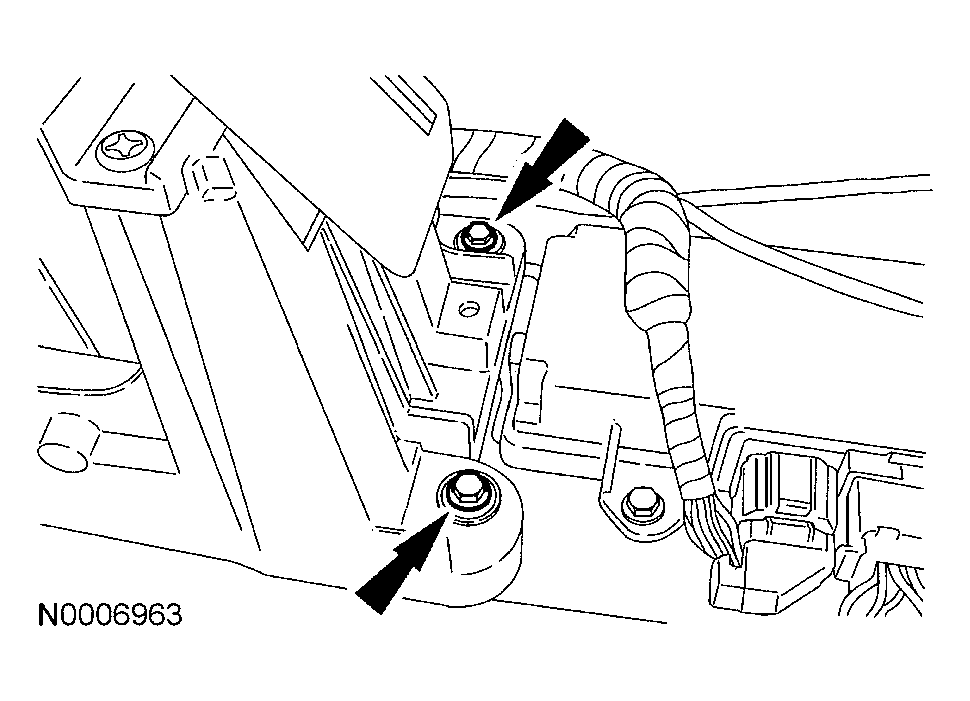 N0006963