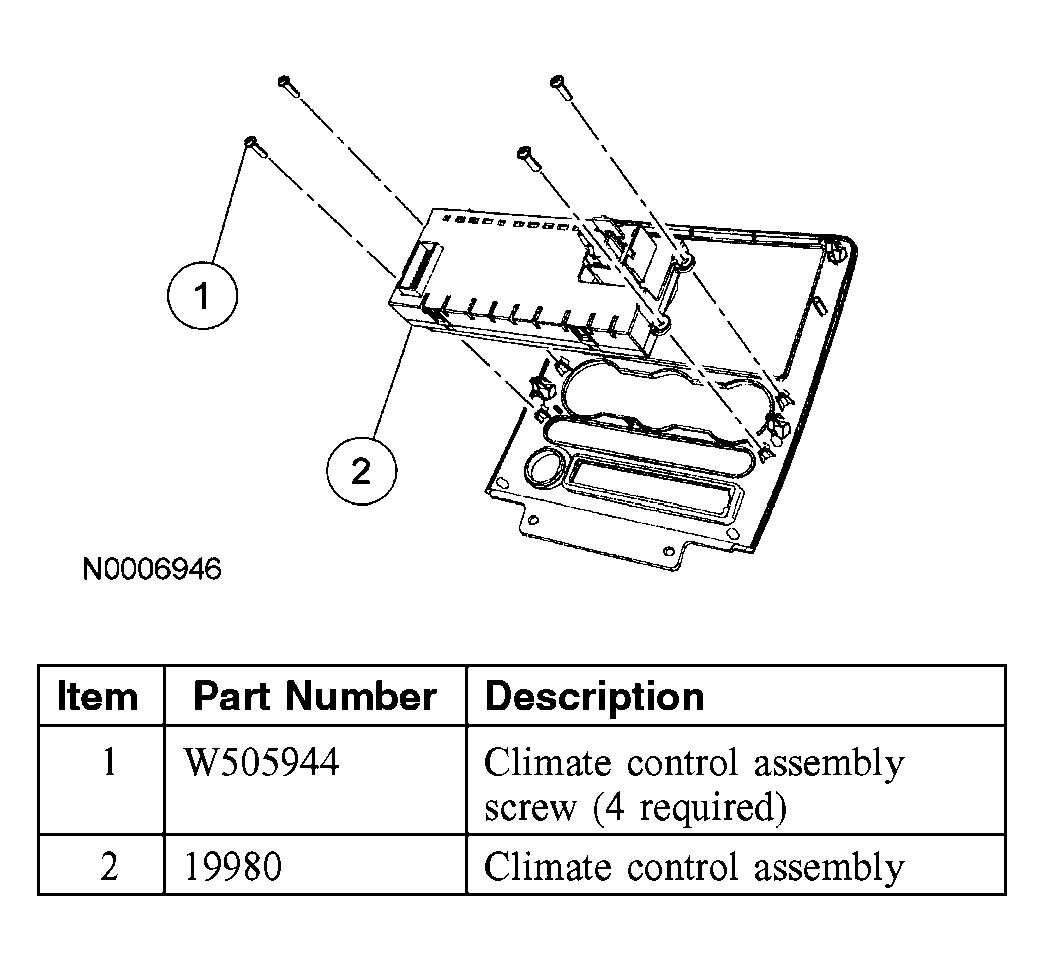 1

2

N0006946

| Item | Part Number | Description |
|---|---|---|
| 1 | W505944 | Climate control assembly screw (4 required) |
| 2 | 19980 | Climate control assembly |