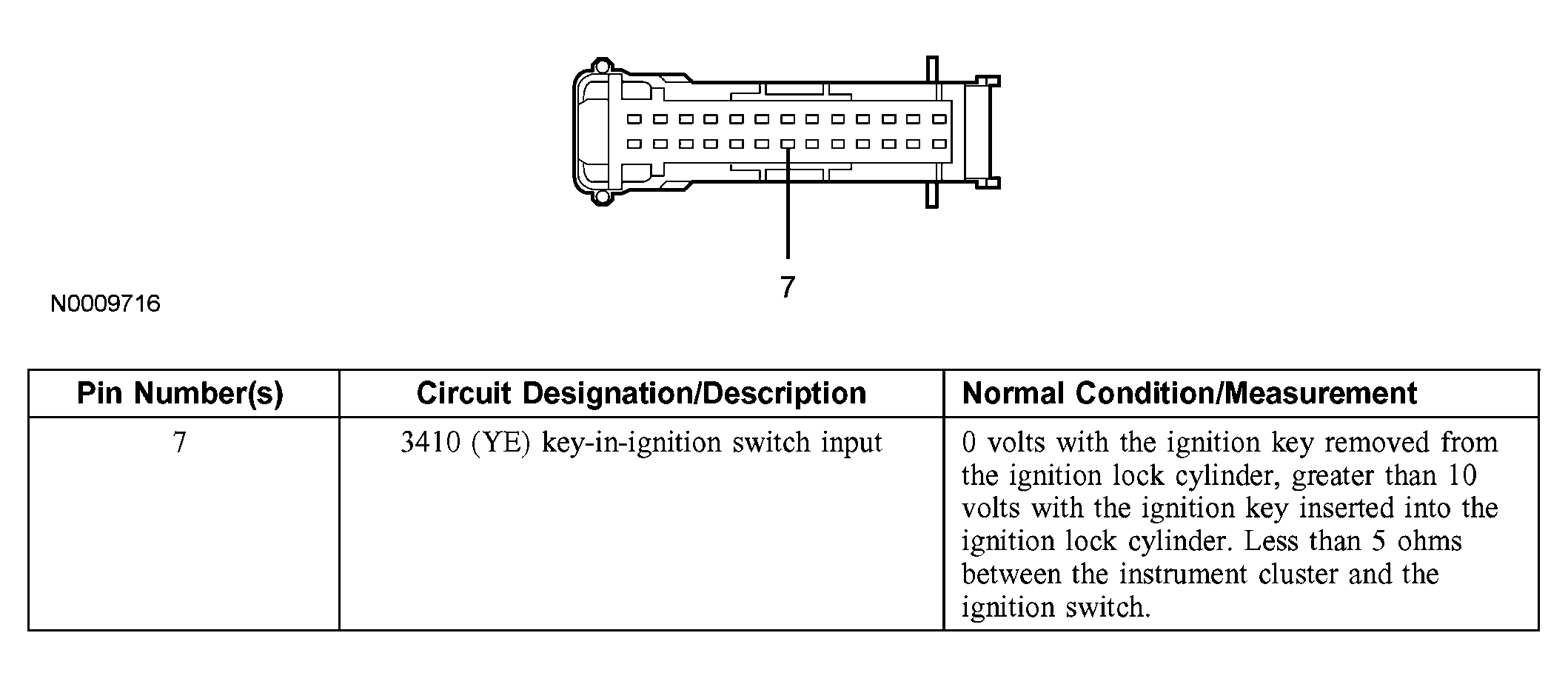 7

N0009716

| Pin Number(s) | Circuit Designation/Description | Normal Condition/Measurement |
|---|---|---|
| 7 | 3410 (YE) key-in-ignition switch input | 0 volts with the ignition key removed from the ignition lock cylinder, greater than 10 volts with the ignition key inserted into the ignition lock cylinder. Less than 5 ohms between the instrument cluster and the ignition switch. |