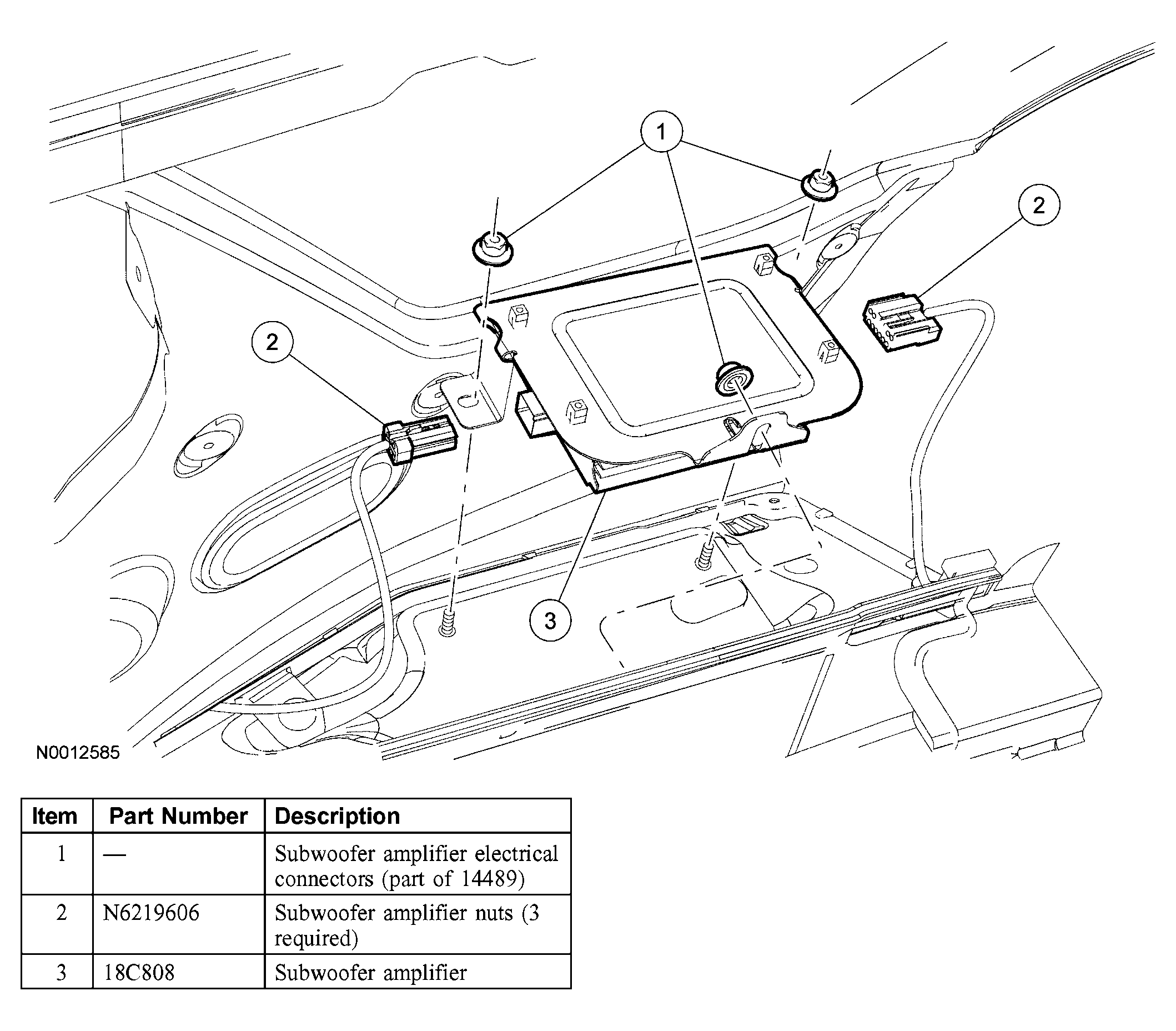 1
2
2
3
N0012585

| Item | Part Number | Description |
|---|---|---|
| 1 | — | Subwoofer amplifier electrical connectors (part of 14489) |
| 2 | N6219606 | Subwoofer amplifier nuts (3 required) |
| 3 | 18C808 | Subwoofer amplifier |